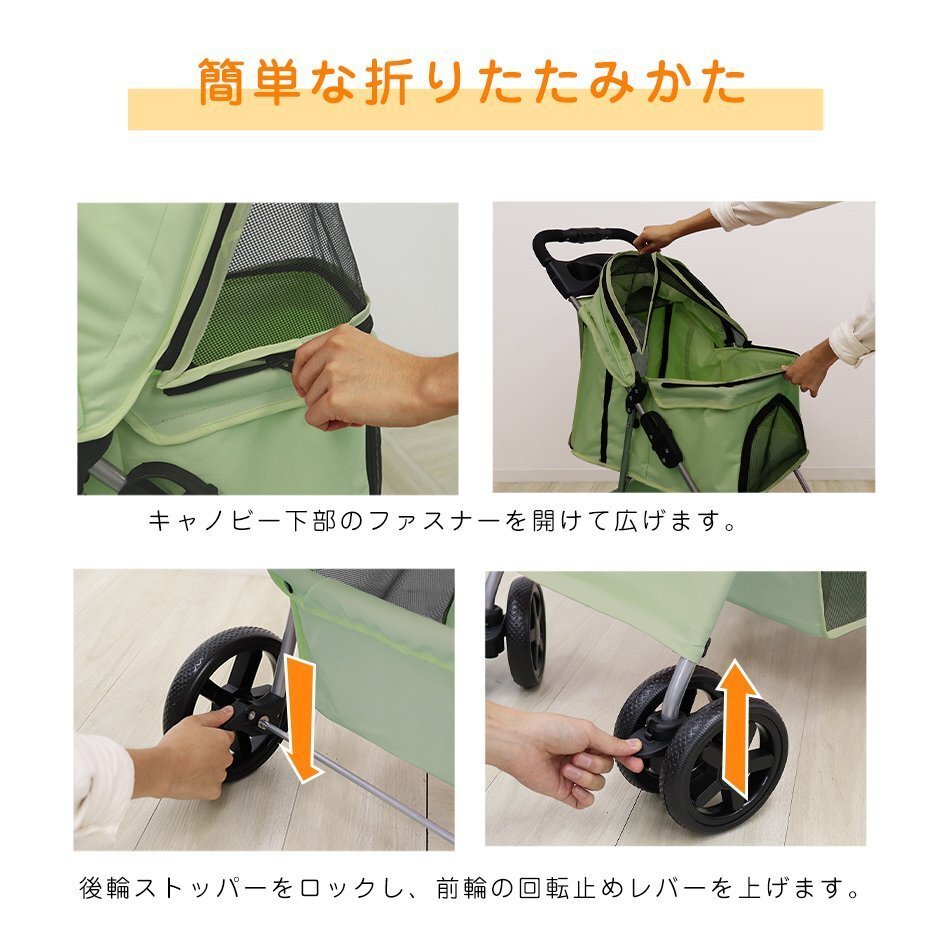 簡単な折りたたみかた

キャノピー下部のファスナーを開けて広げます。

後輪ストッパーをロックし、前輪の回転止めレバーを上げます。