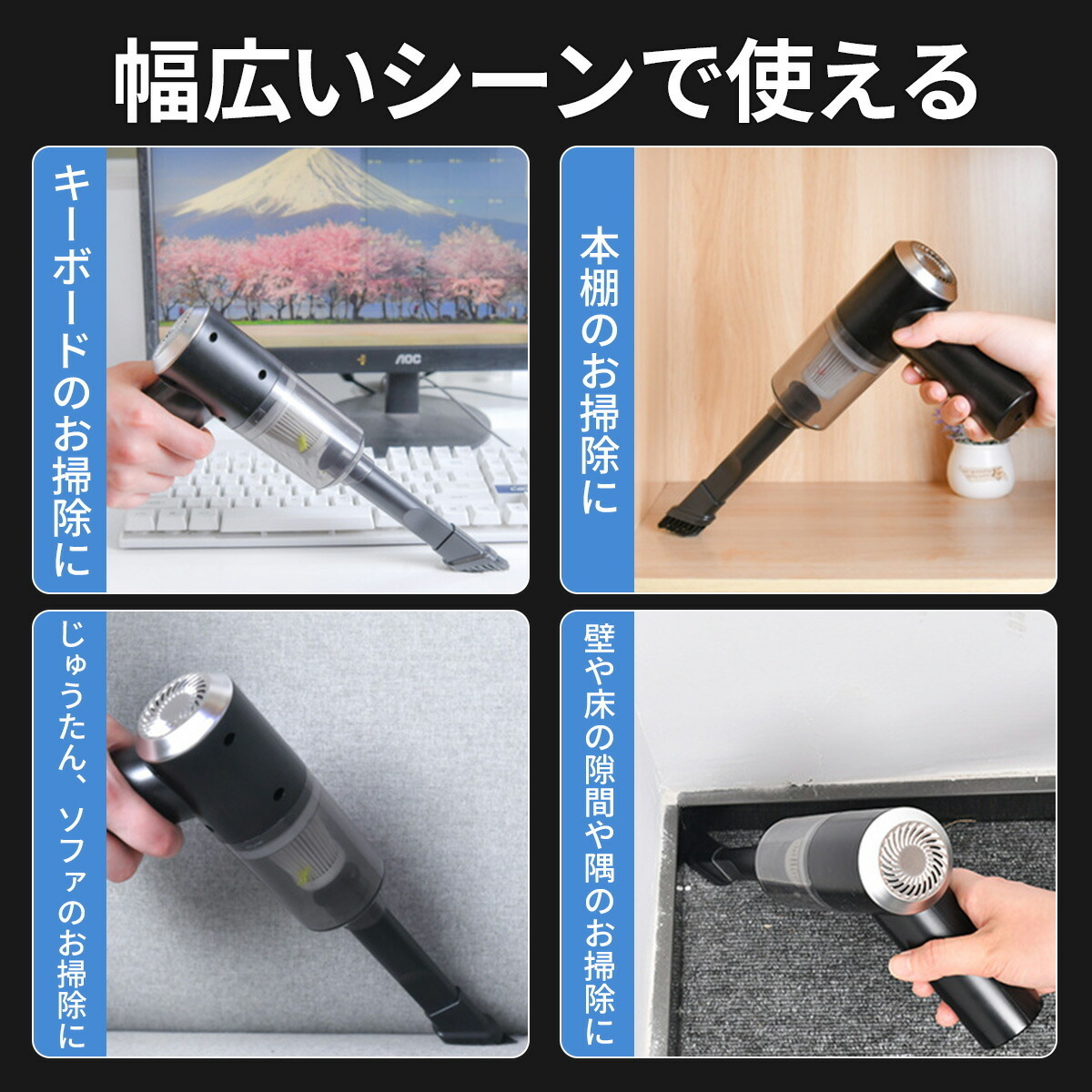 幅広いシーンで使える

キーボードのお掃除に

AOC

本棚のお掃除に

じゅうたん、ソファのお掃除に

壁や床の隙間や隅のお掃除に