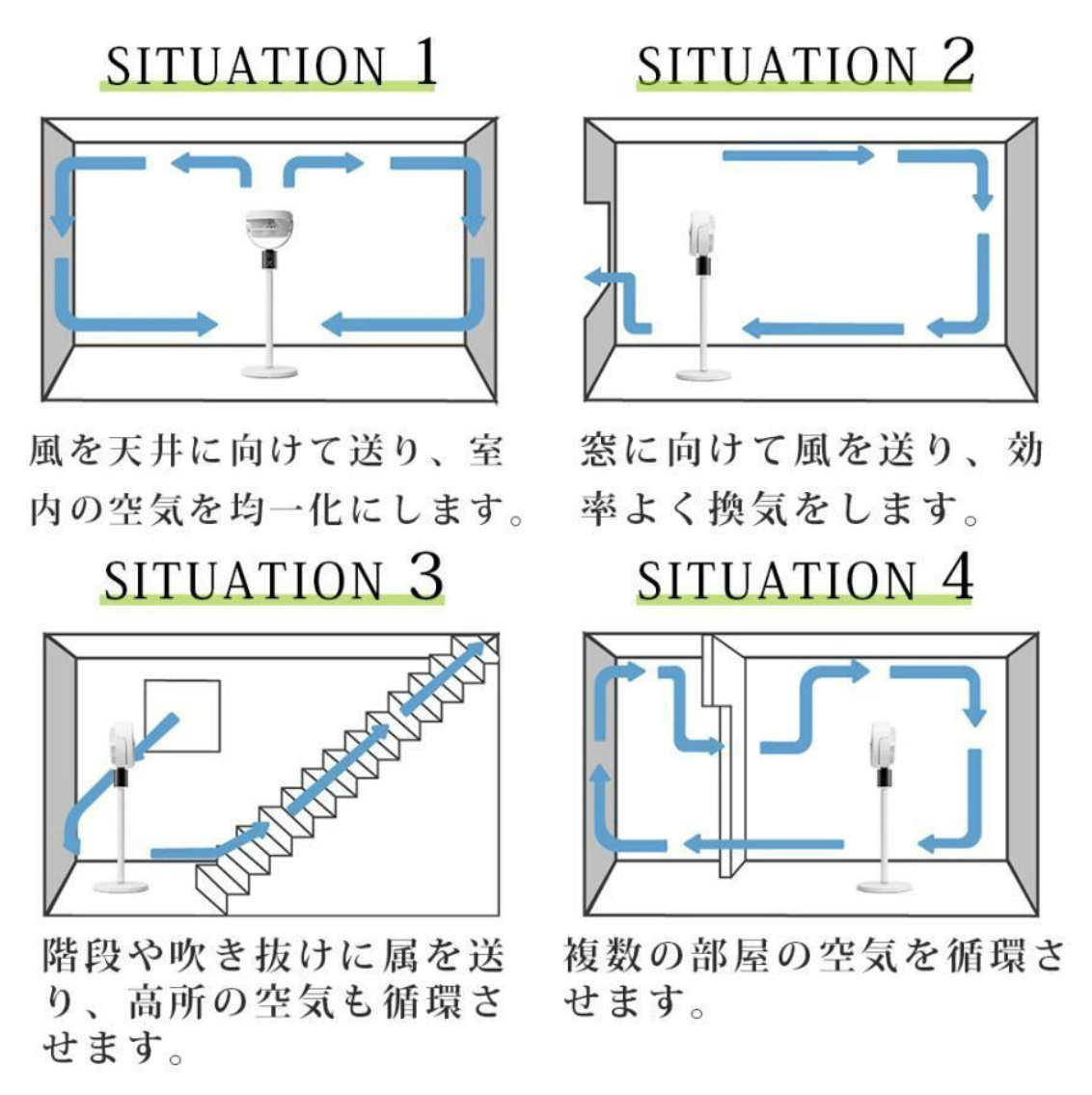 SITUATION 1

風を天井に向けて送り、室内の空気を均一化にします。

SITUATION 2

窓に向けて風を送り、効率よく換気をします。

SITUATION 3

階段や吹き抜けに属を送り、高所の空気も循環させます。

SITUATION 4

複数の部屋の空気を循環させます。