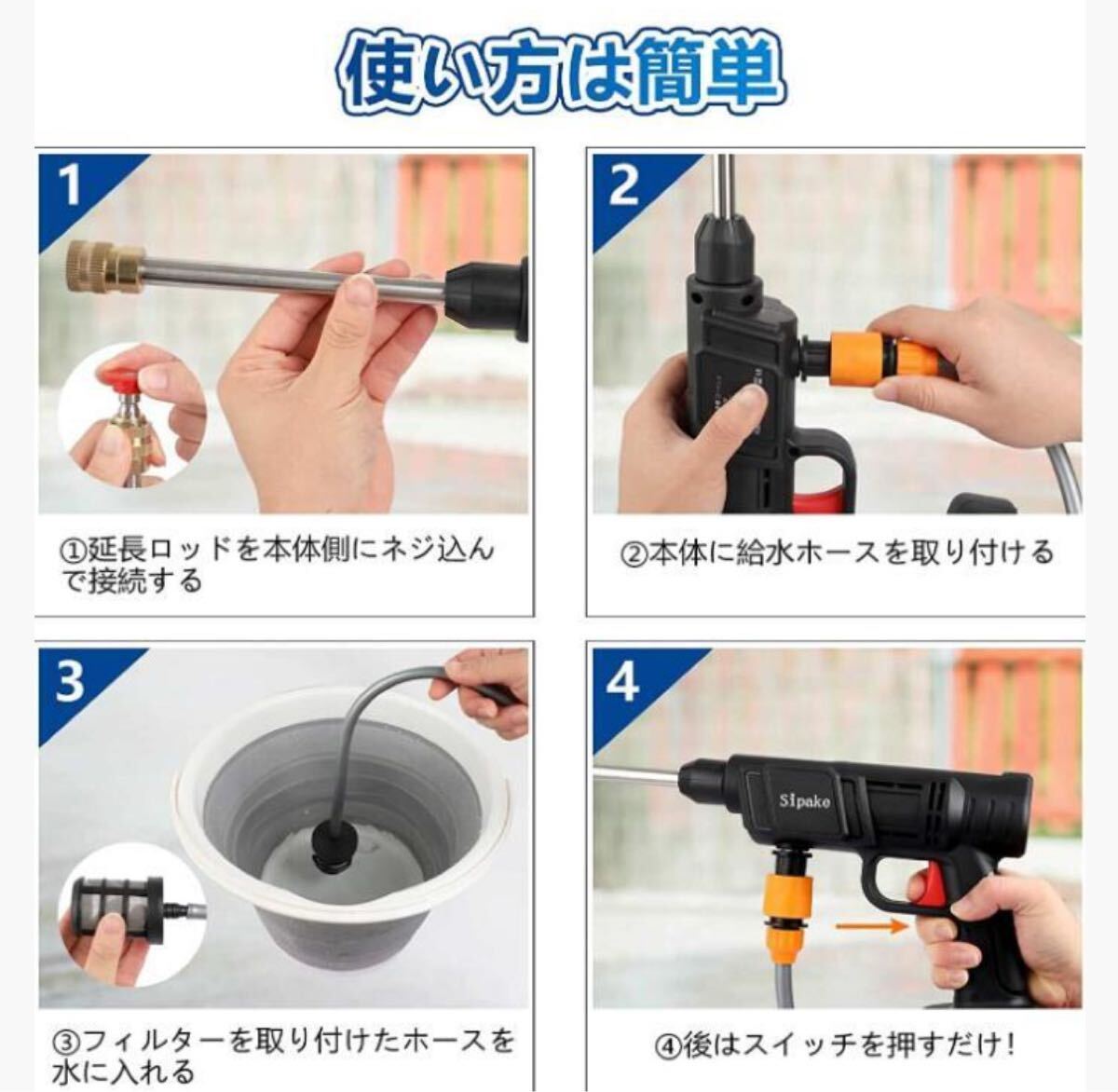 使い方は簡単

1

①延長ロッドを本体側にネジ込んで接続する

2

②本体に給水ホースを取り付ける

3

③フィルターを取り付けたホースを水に入れる

4

Sipake

④後はスイッチを押すだけ!