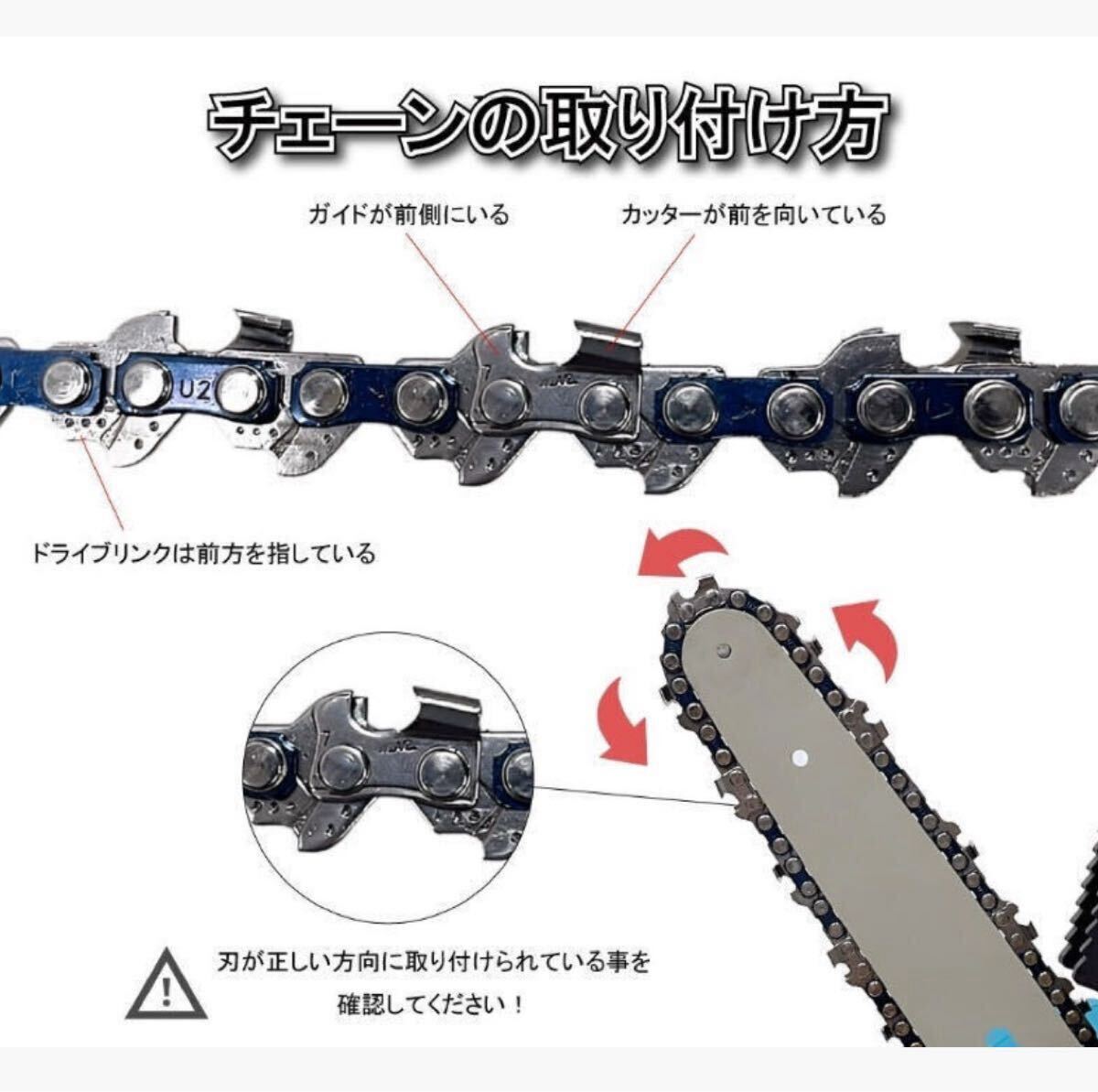 チェーンの取り付け方

ガイドが前側にいる

カッターが前を向いている

U2

ドライブリンクは前方を指している

刃が正しい方向に取り付けられている事を確認してください！