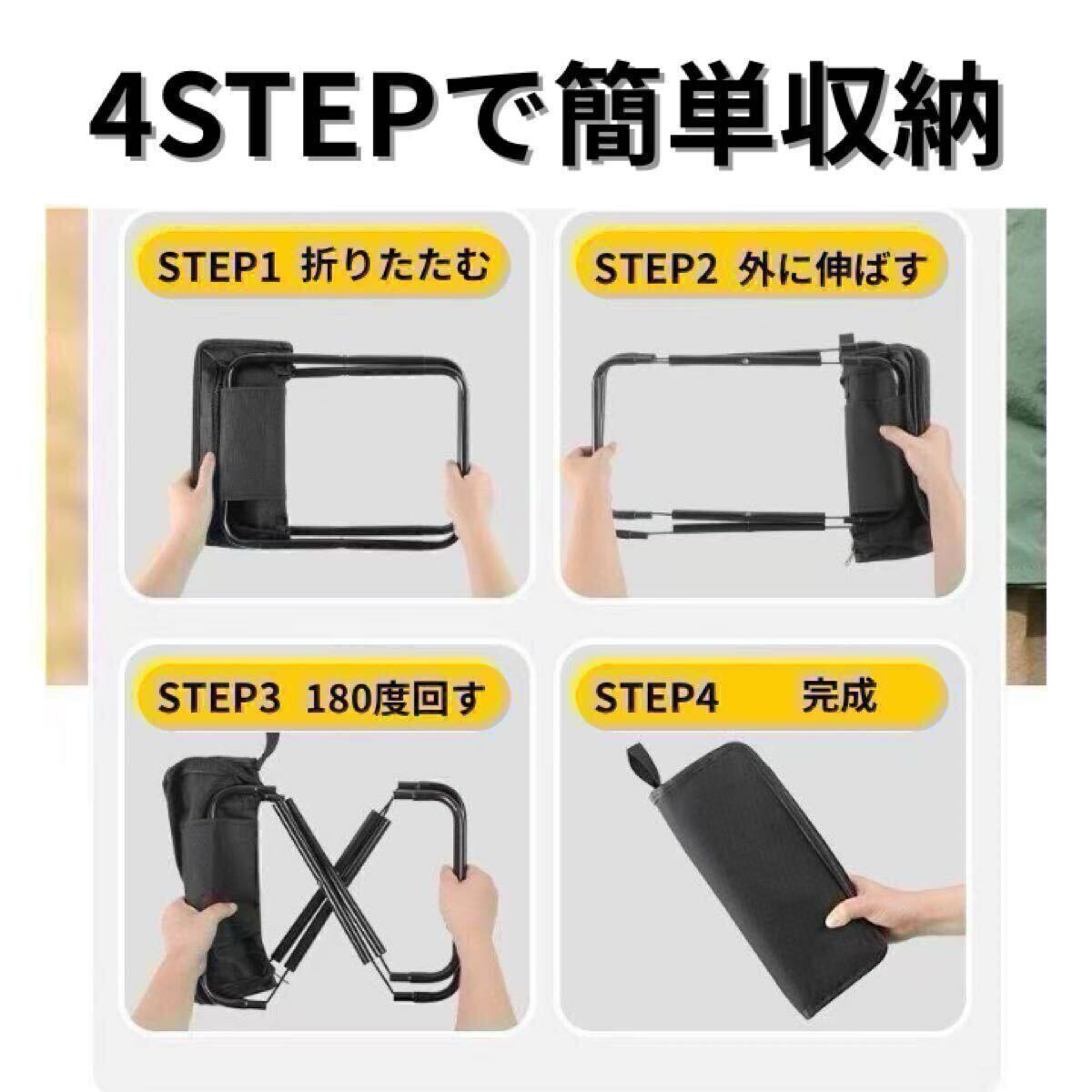 4STEPで簡単収納

STEP1 折りたたむ

STEP2 外に伸ばす

STEP3 180度回す

STEP4 完成