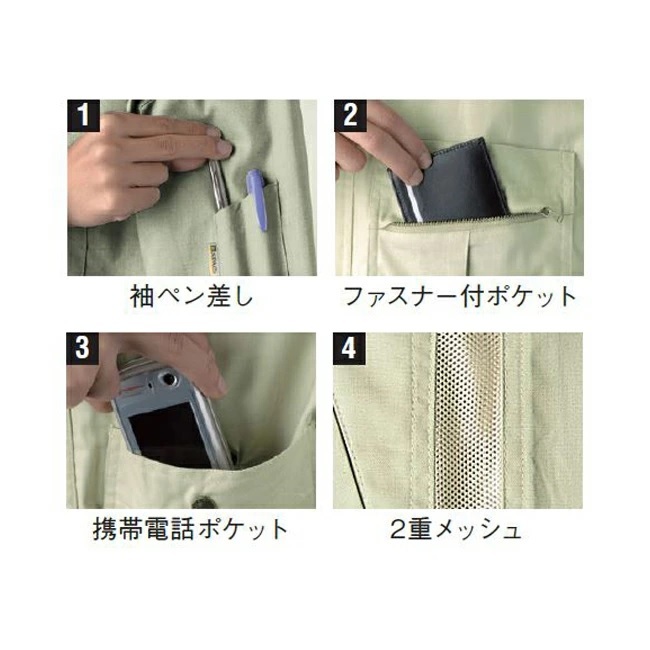 1

袖ペン差し

2

ファスナー付ポケット

3

携帯電話ポケット

4

2重メッシュ