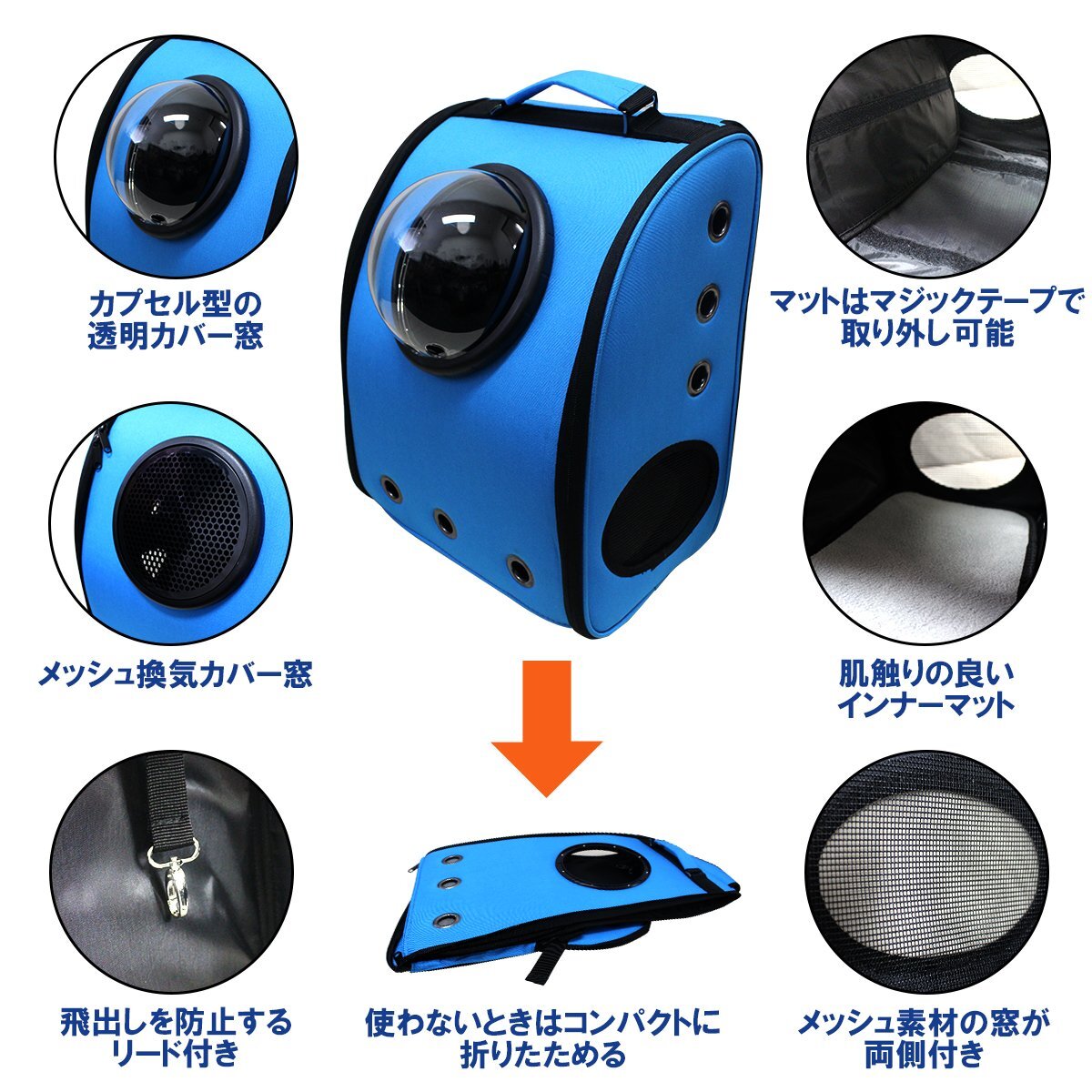 カプセル型の
透明カバー窓

マットはマジックテープで
取り外し可能

メッシュ換気カバー窓

肌触りの良い
インナーマット

飛出しを防止する
リード付き

使わないときはコンパクトに
折りたためる

メッシュ素材の窓が
両側付き