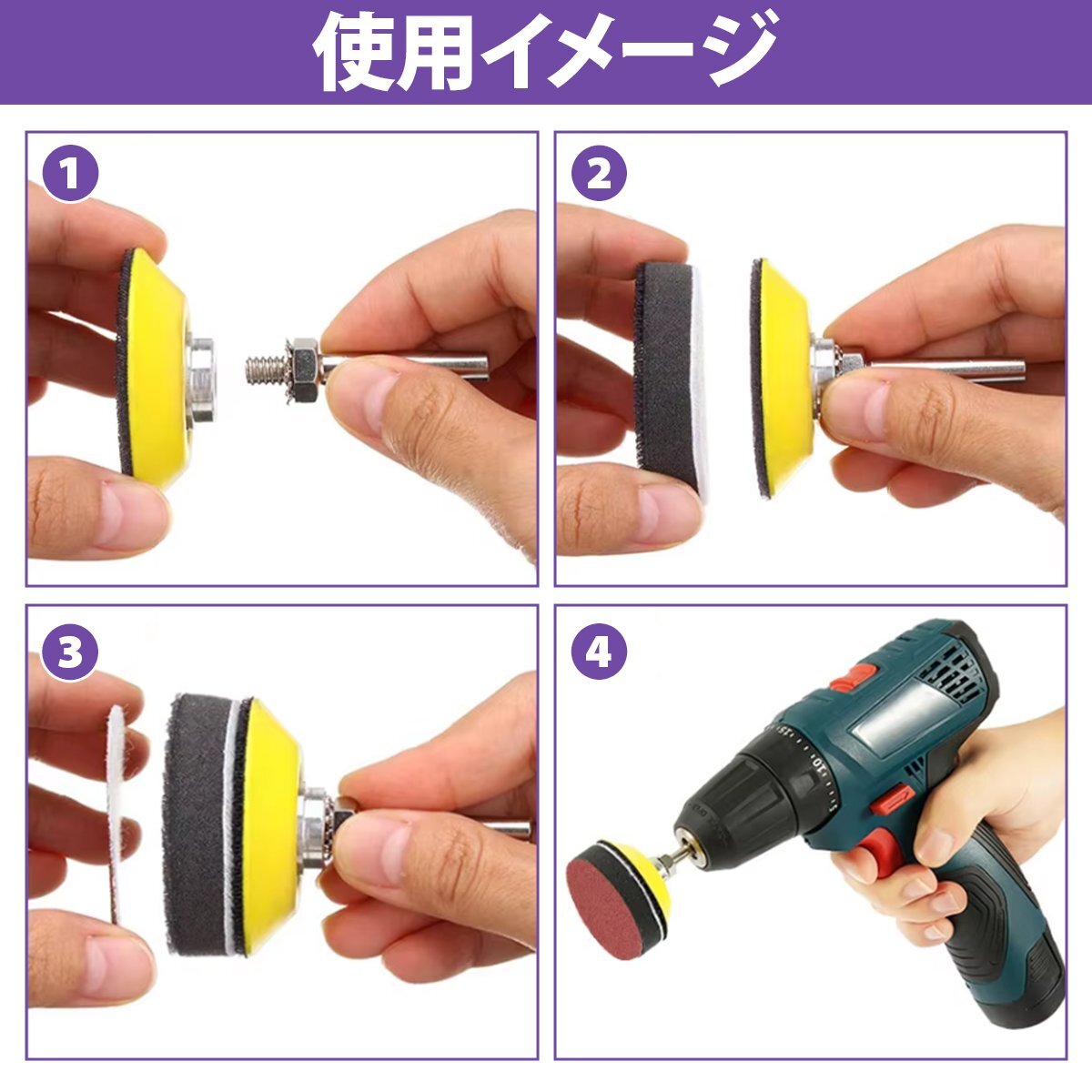 使用イメージ

1

2

3

4