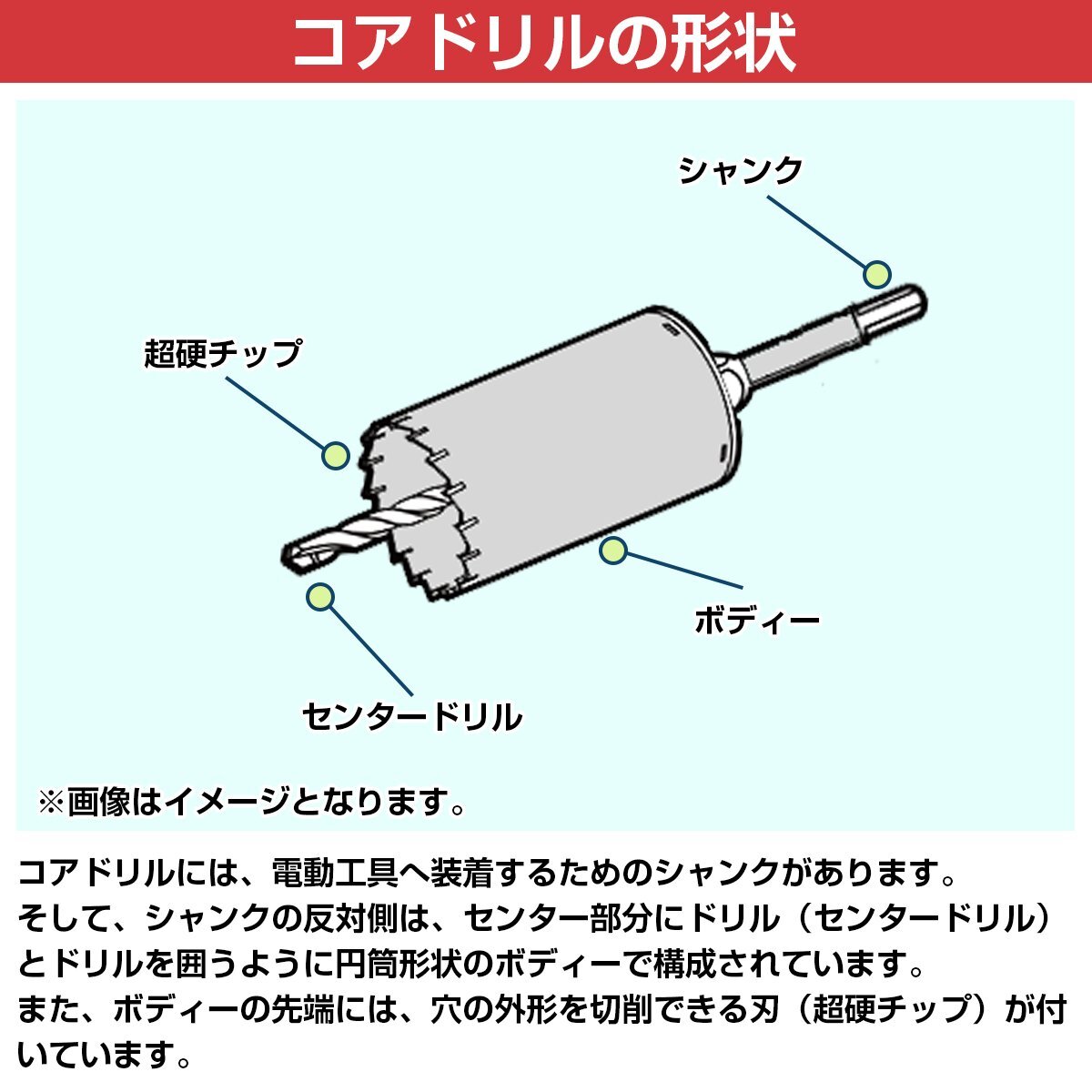 コアドリルの形状

シャンク

超硬チップ

ボディー

センタードリル

※画像はイメージとなります。

コアドリルには、電動工具へ装着するためのシャンクがあります。
そして、シャンクの反対側は、センター部分にドリル（センタードリル）とドリルを囲うように円筒形状のボディーで構成されています。
また、ボディーの先端には、穴の外形を切削できる刃（超硬チップ）が付いています。