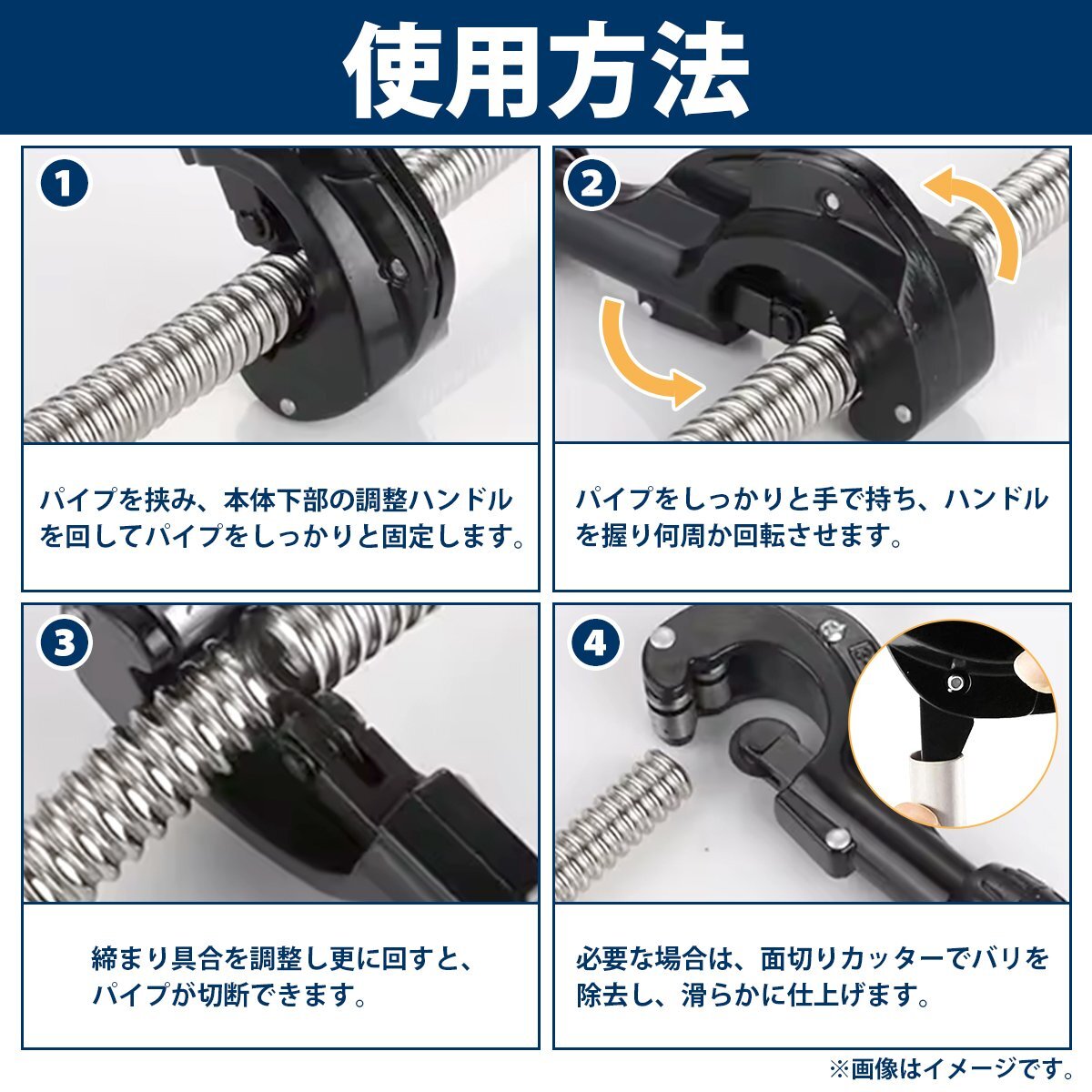 使用方法

1

パイプを挟み、本体下部の調整ハンドルを回してパイプをしっかりと固定します。

2

パイプをしっかりと手で持ち、ハンドルを握り何周か回転させます。

3

締まり具合を調整し更に回すと、パイプが切断できます。

4

必要な場合は、面切りカッターでバリを除去し、滑らかに仕上げます。

※画像はイメージです。