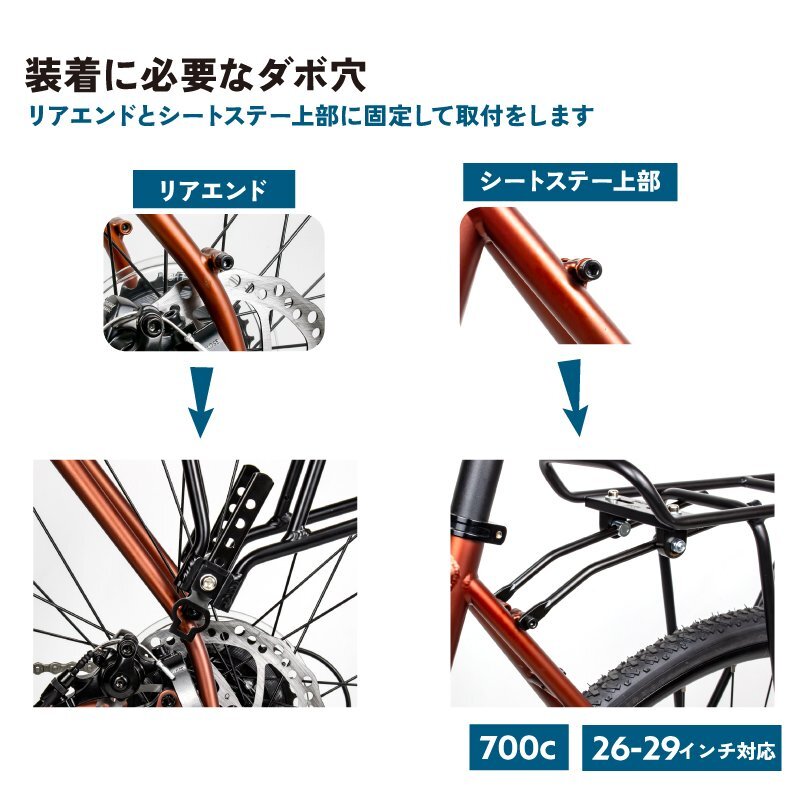 装着に必要なダボ穴
リアエンドとシートステー上部に固定して取付をします

リアエンド

シートステー上部

700c

26-29インチ対応