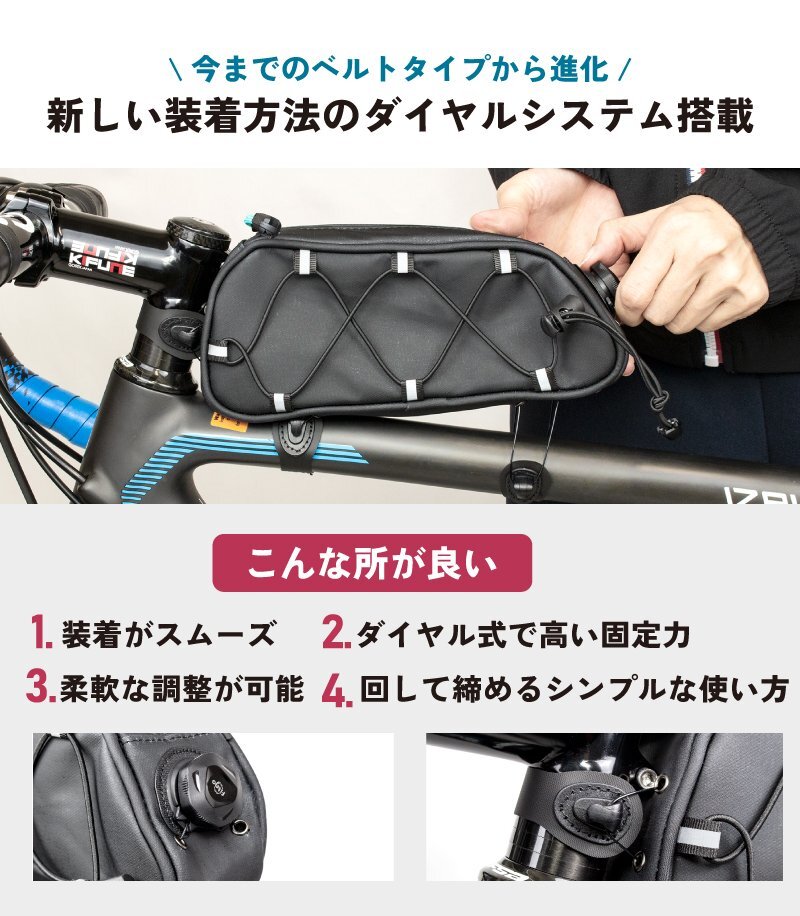 \ 今までのベルトタイプから進化 /
新しい装着方法のダイヤルシステム搭載

KFUNE

こんな所が良い

1. 装着がスムーズ
2. ダイヤル式で高い固定力
3. 柔軟な調整が可能
4. 回して締めるシンプルな使い方