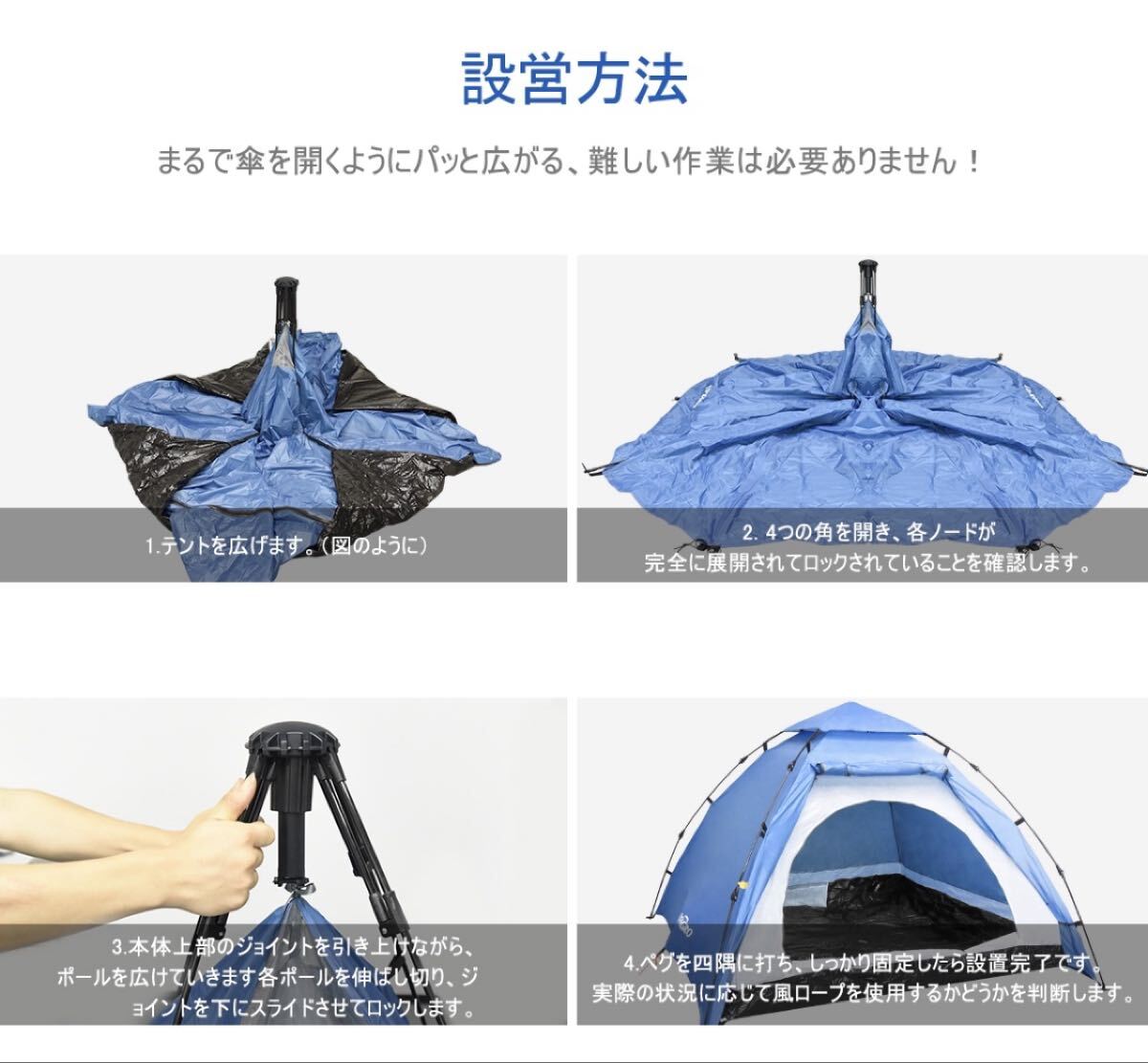 設営方法

まるで傘を開くようにパッと広がる、難しい作業は必要ありません！

1.テントを広げます。（図のように）

2. 4つの角を開き、各ノードが完全に展開されてロックされていることを確認します。

3.本体上部のジョイントを引き上げながら、ポールを広げていきます各ポールを伸ばし切り、ジョイントを下にスライドさせてロックします。

4.ペグを四隅に打ち、しっかり固定したら設置完了です。実際の状況に応じて風ロープを使用するかどうかを判断します。