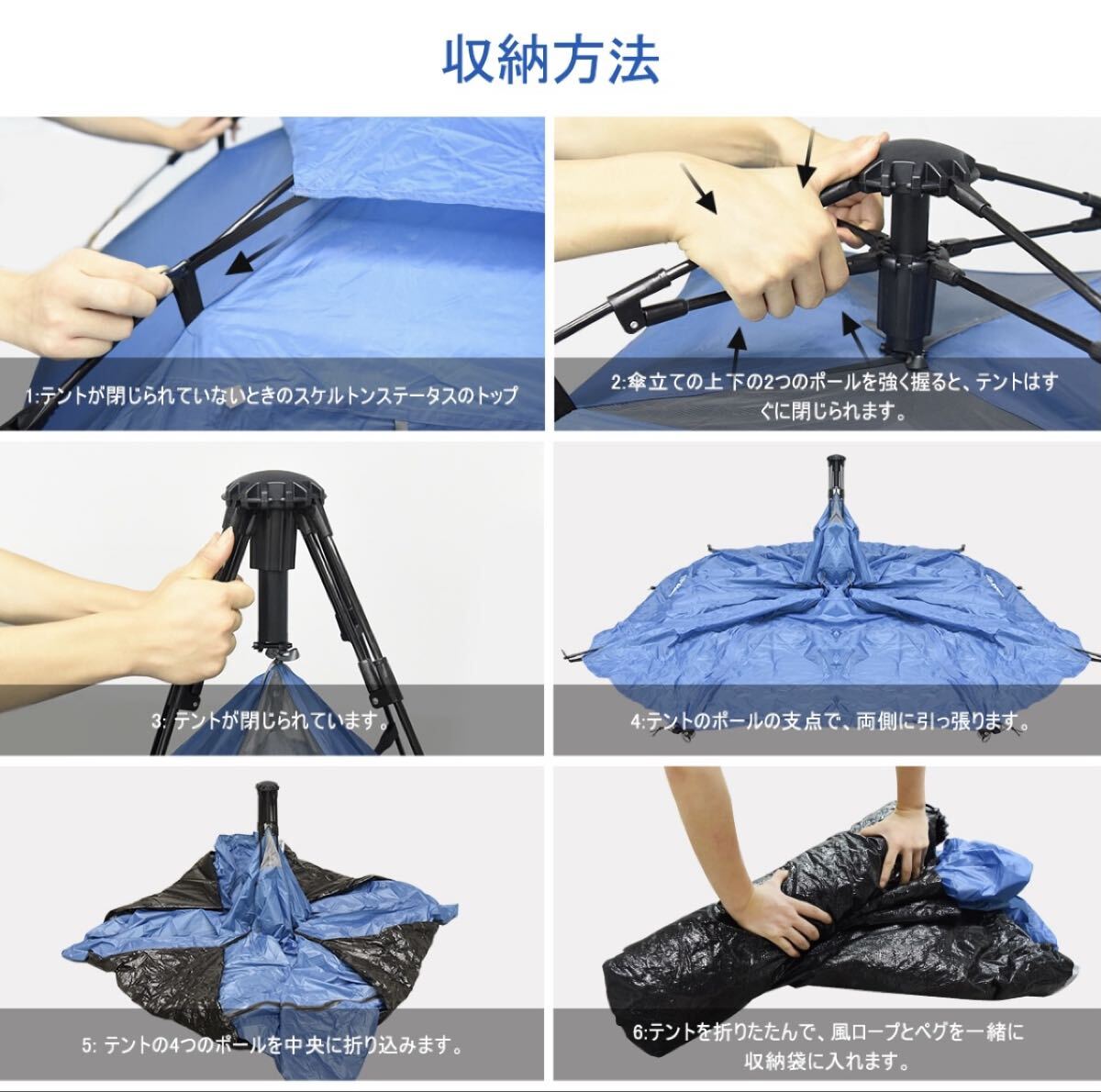 収納方法

1:テントが閉じられていないときのスケルトンステータスのトップ

2:傘立ての上下の2つのポールを強く握ると、テントはすぐに閉じられます。

3: テントが閉じられています。

4:テントのポールの支点で、両側に引っ張ります。

5: テントの4つのポールを中央に折り込みます。

6:テントを折りたたんで、風ロープとペグを一緒に収納袋に入れます。