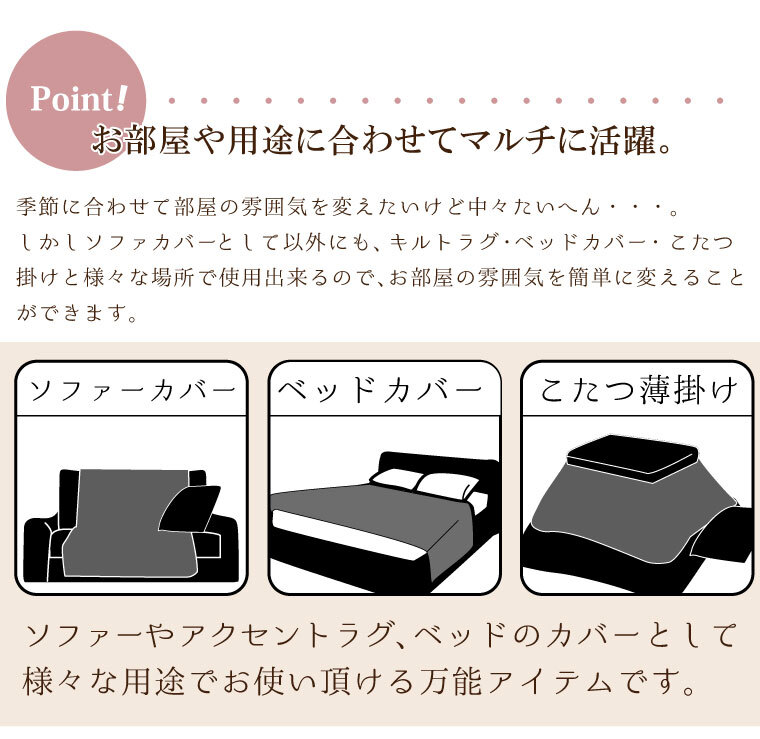 Point!
お部屋や用途に合わせてマルチに活躍。

季節に合わせて部屋の雰囲気を変えたいけど中々たいへん・・・。
しかしソファカバーとして以外にも、キルトラグ･ベッドカバー・こたつ掛けと様々な場所で使用出来るので、お部屋の雰囲気を簡単に変えることができます。

ソファーカバー

ベッドカバー

こたつ薄掛け

ソファーやアクセントラグ、ベッドのカバーとして様々な用途でお使い頂ける万能アイテムです。