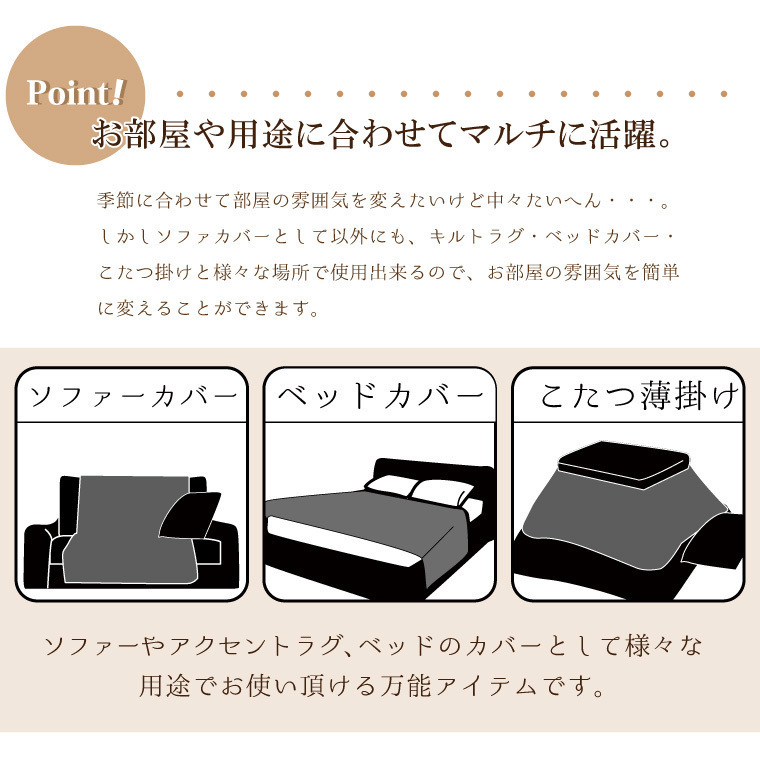 Point!
お部屋や用途に合わせてマルチに活躍。

季節に合わせて部屋の雰囲気を変えたいけど中々たいへん・・・。しかしソファカバーとして以外にも、キルトラグ・ベッドカバー・こたつ掛けと様々な場所で使用出来るので、お部屋の雰囲気を簡単に変えることができます。

ソファーカバー

ベッドカバー

こたつ薄掛け

ソファーやアクセントラグ、ベッドのカバーとして様々な用途でお使い頂ける万能アイテムです。