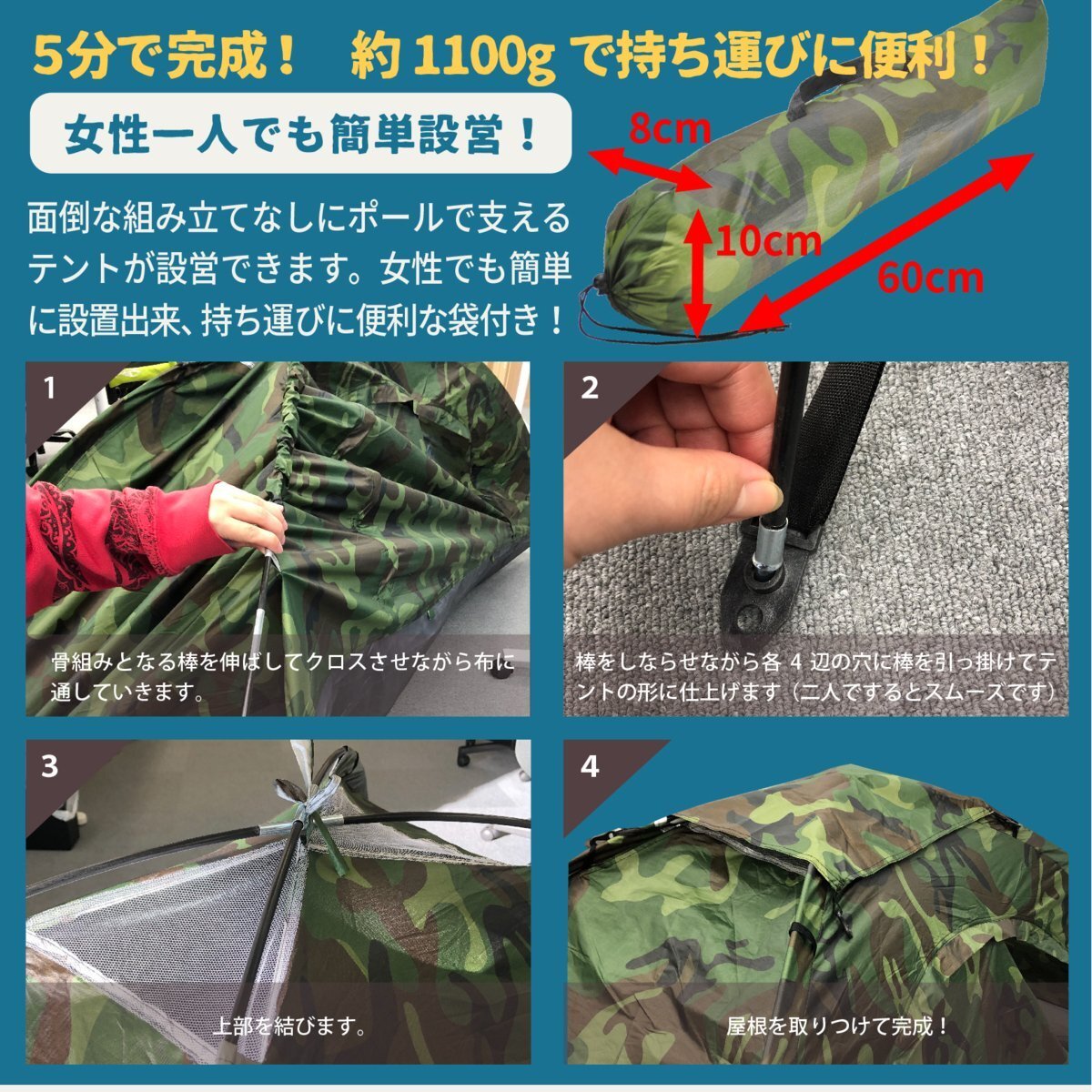 5分で完成！　約 1100g で持ち運びに便利！

女性一人でも簡単設営！

面倒な組み立てなしにポールで支えるテントが設営できます。女性でも簡単に設置出来、持ち運びに便利な袋付き！

8cm

10cm

60cm

1

骨組みとなる棒を伸ばしてクロスさせながら布に通していきます。

2

棒をしならせながら各 4 辺の穴に棒を引っ掛けてテントの形に仕上げます（二人でするとスムーズです）

3

上部を結びます。

4

屋根を取りつけて完成！