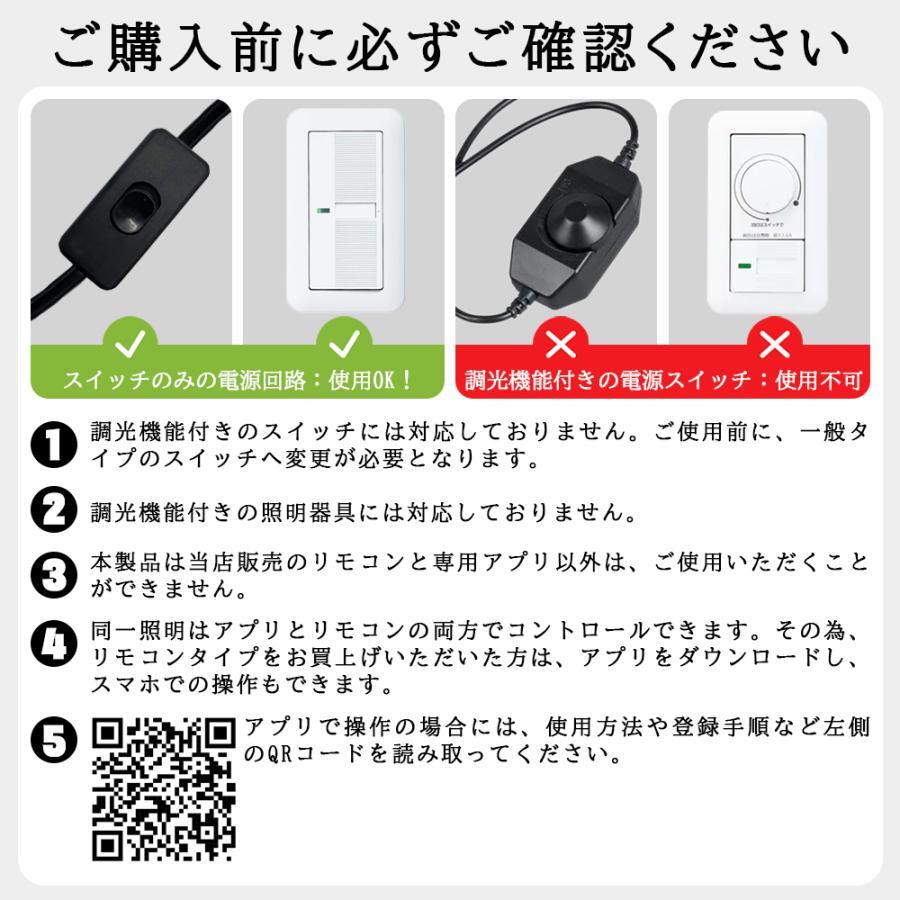 ご購入前に必ずご確認ください

スイッチのみの電源回路：使用OK！

調光機能付きの電源スイッチ：使用不可

1 調光機能付きのスイッチには対応しておりません。ご使用前に、一般タイプのスイッチへ変更が必要となります。

2 調光機能付きの照明器具には対応しておりません。

3 本製品は当店販売のリモコンと専用アプリ以外は、ご使用いただくことができません。

4 同一照明はアプリとリモコンの両方でコントロールできます。その為、リモコンタイプをお買上げいただいた方は、アプリをダウンロードし、スマホでの操作もできます。

5 アプリで操作の場合には、使用方法や登録手順など左側のQRコードを読み取ってください。