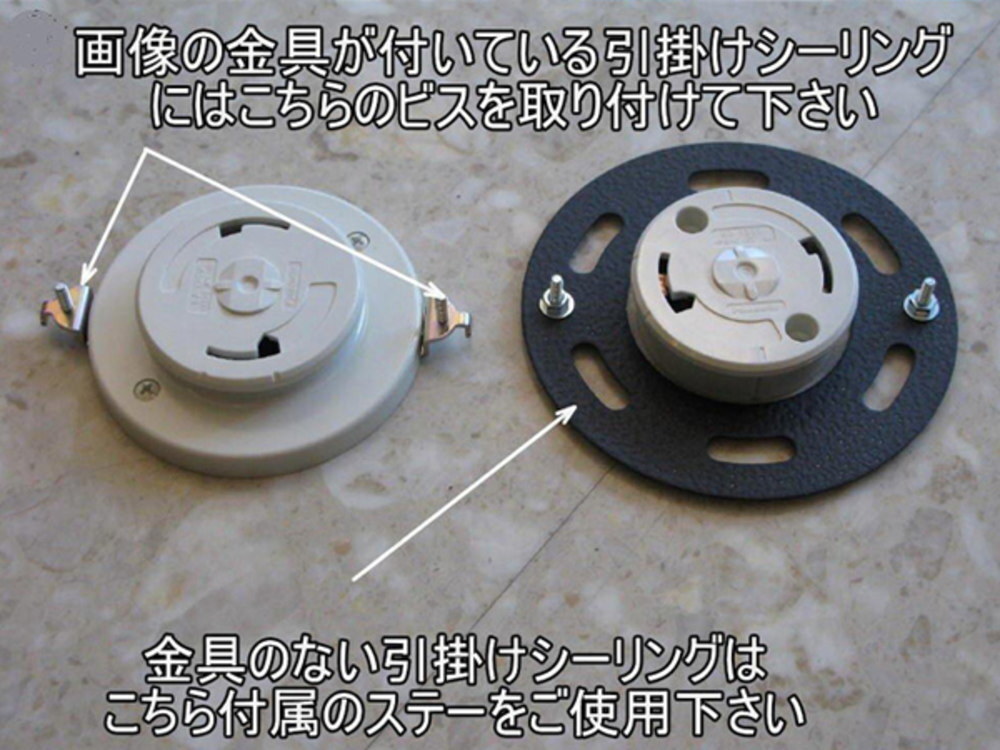 画像の金具が付いている引掛けシーリングにはこちらのビスを取り付けて下さい

金具のない引掛けシーリングはこちら付属のステーをご使用下さい