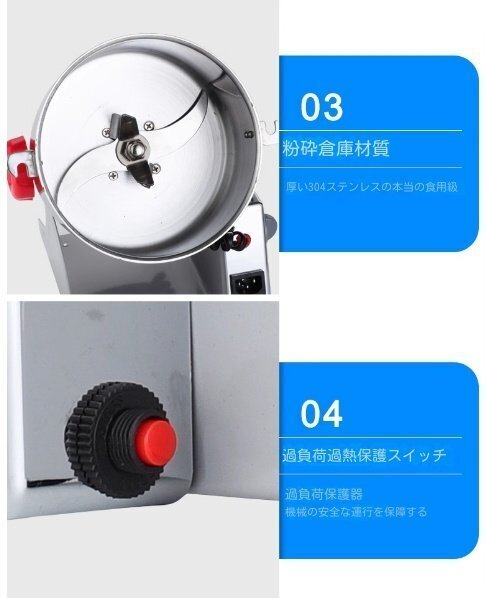 03

粉砕倉庫材質

厚い304ステンレスの本当の食用級

04

過負荷過熱保護スイッチ

過負荷保護器
機械の安全な運行を保障する