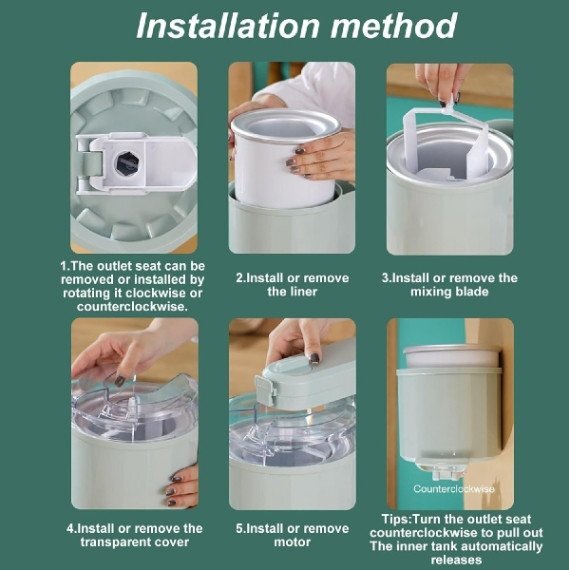 Installation method

1.The outlet seat can be removed or installed by rotating it clockwise or counterclockwise.

2.Install or remove the liner

3.Install or remove the mixing blade

4.Install or remove the transparent cover

5.Install or remove motor

Counterclockwise

Tips:Turn the outlet seat counterclockwise to pull out The inner tank automatically releases