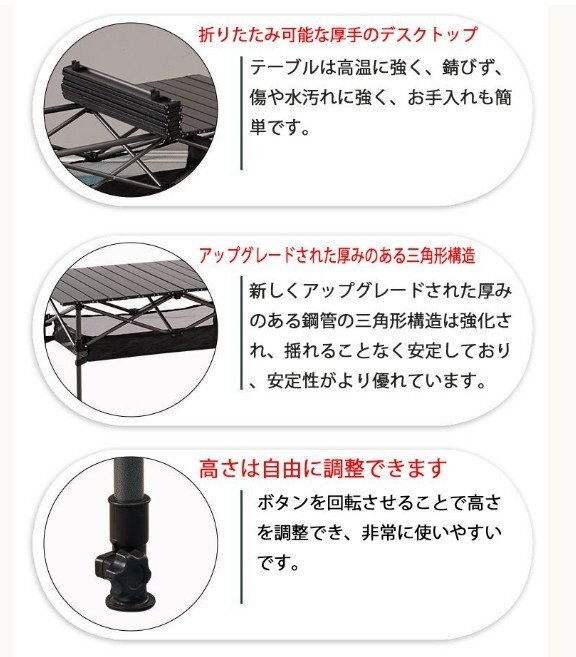 折りたたみ可能な厚手のデスクトップ

テーブルは高温に強く、錆びず、傷や水汚れに強く、お手入れも簡単です。

アップグレードされた厚みのある三角形構造

新しくアップグレードされた厚みのある鋼管の三角形構造は強化され、揺れることなく安定しており、安定性がより優れています。

高さは自由に調整できます

ボタンを回転させることで高さを調整でき、非常に使いやすいです。