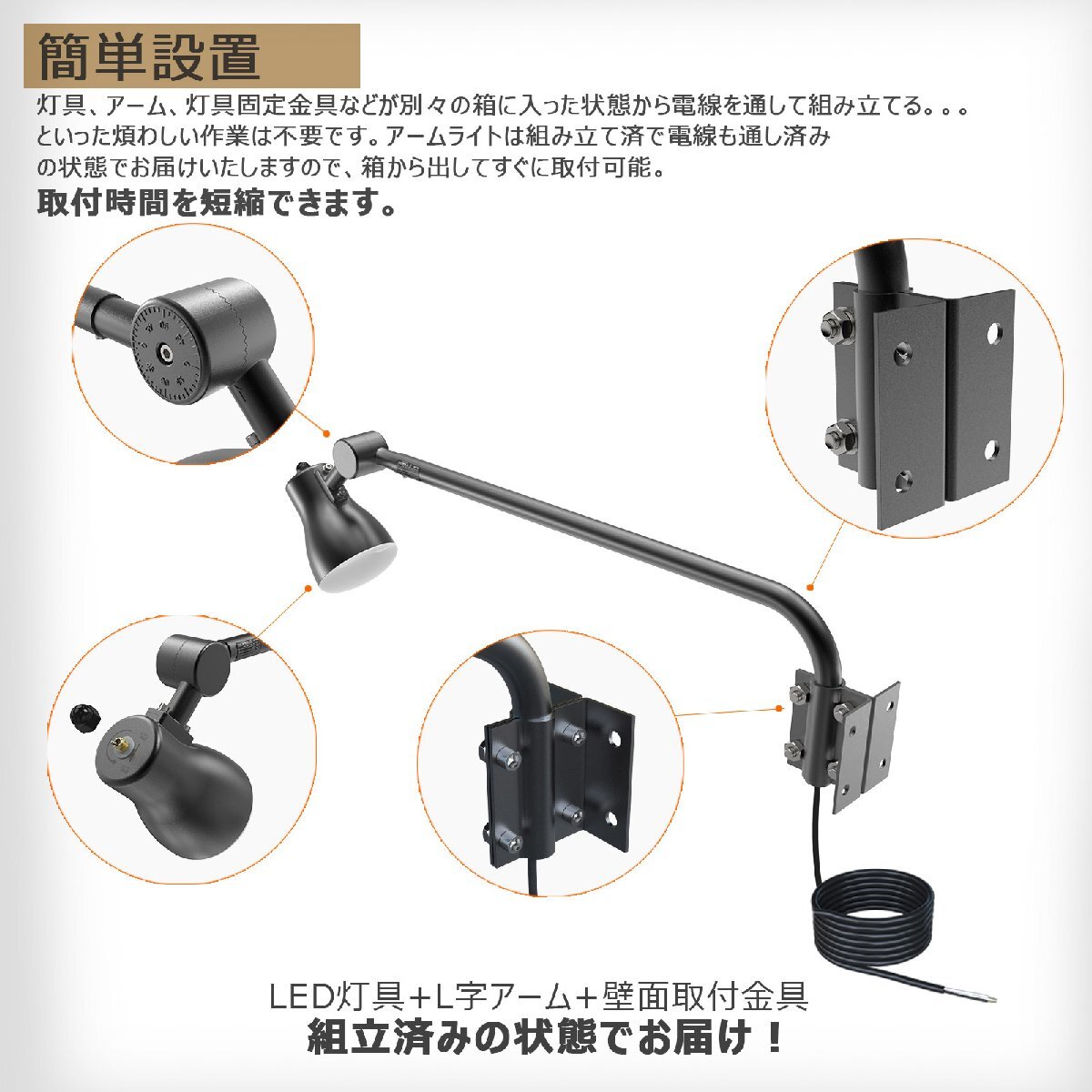 簡単設置

灯具、アーム、灯具固定金具などが別々の箱に入った状態から電線を通して組み立てる。。。といった煩わしい作業は不要です。アームライトは組み立て済で電線も通し済みの状態でお届けいたしますので、箱から出してすぐに取付可能。

取付時間を短縮できます。

LED灯具+L字アーム+壁面取付金具

組立済みの状態でお届け！