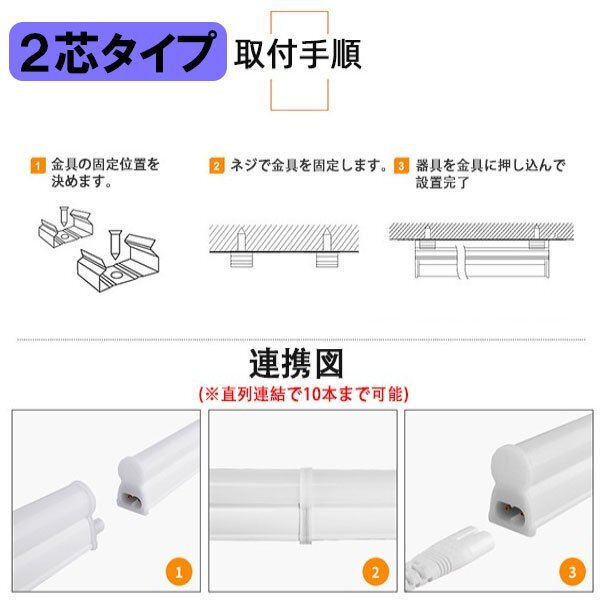 2芯タイプ 取付手順

1 金具の固定位置を決めます。

2 ネジで金具を固定します。

3 器具を金具に押し込んで設置完了

連携図
(※直列連結で10本まで可能)

1

2

3