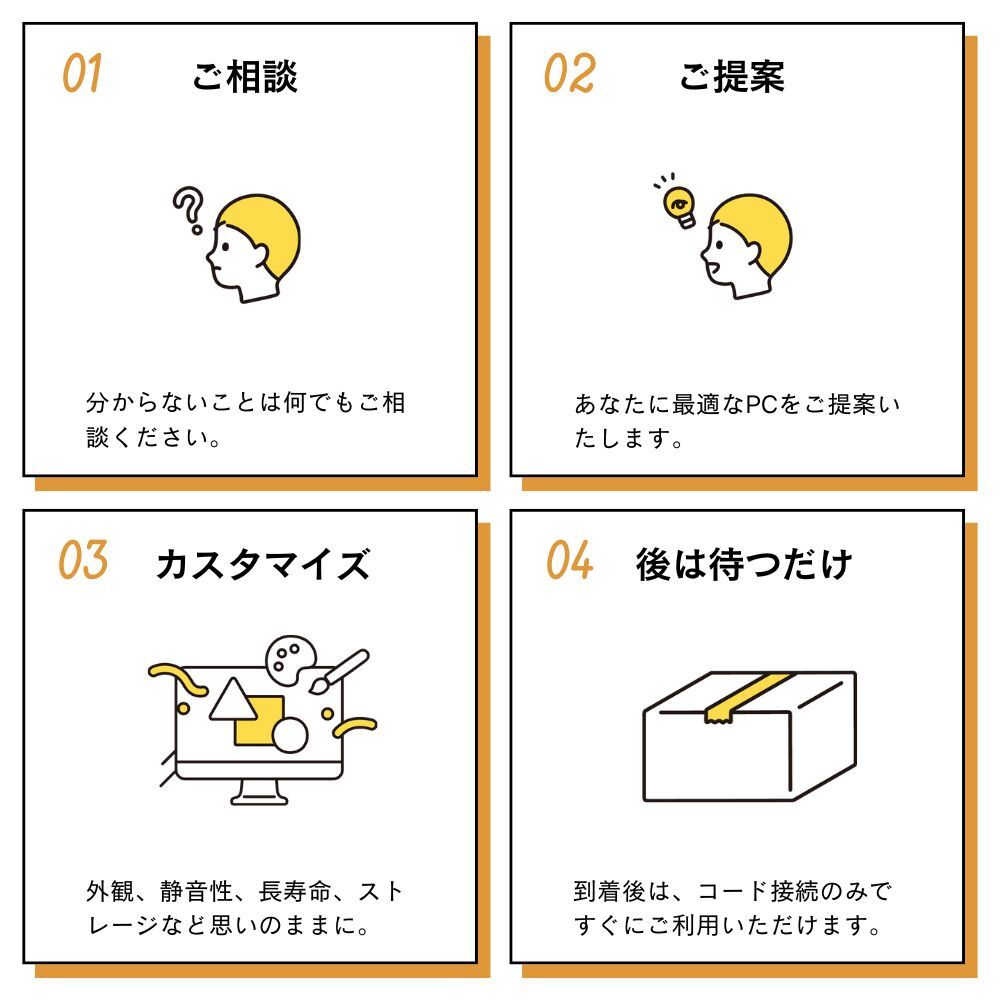 01 ご相談

分からないことは何でもご相談ください。

02 ご提案

あなたに最適なPCをご提案いたします。

03 カスタマイズ

外観、静音性、長寿命、ストレージなど思いのままに。

04 後は待つだけ

到着後は、コード接続のみですぐにご利用いただけます。