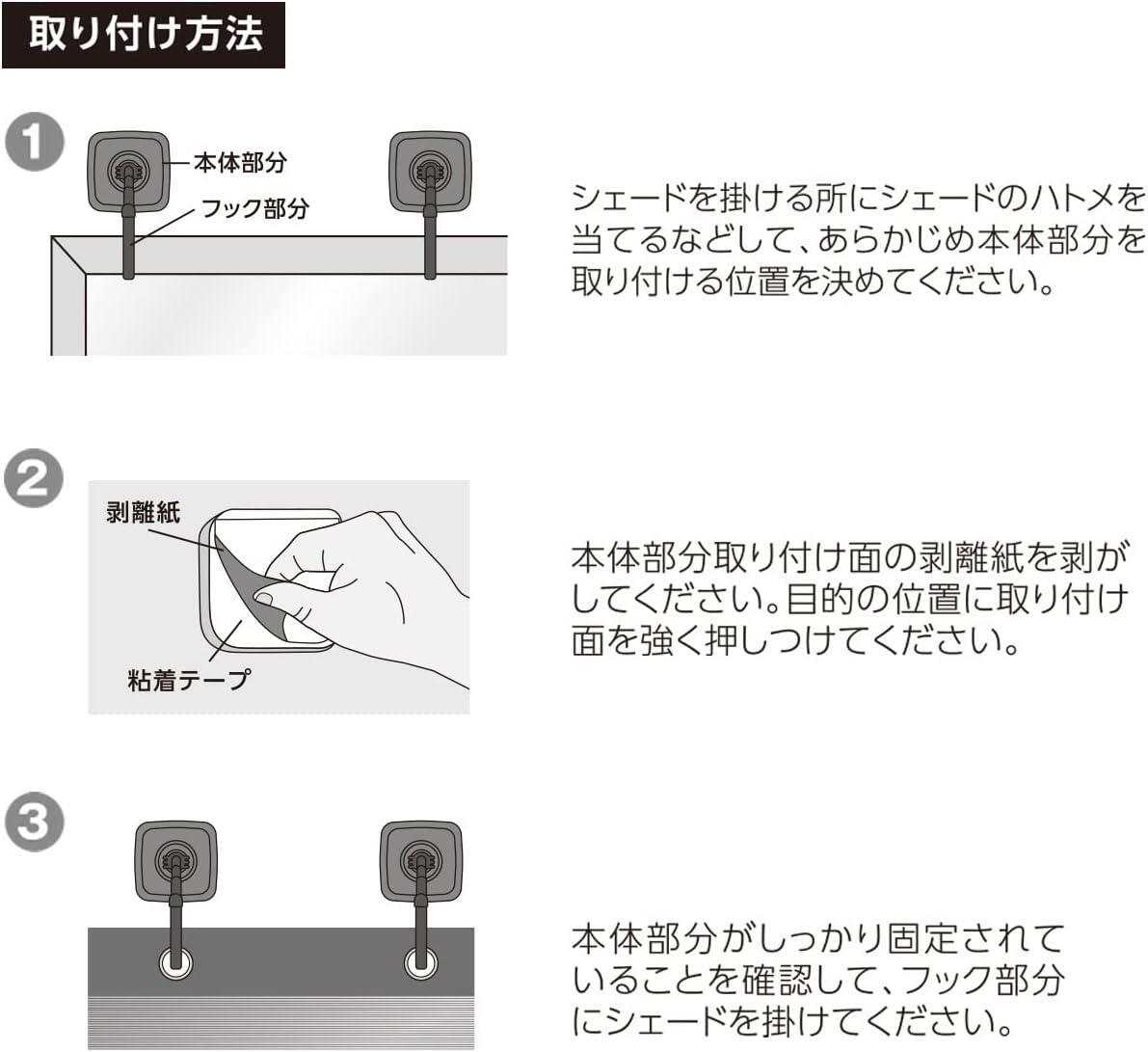 取り付け方法

1

本体部分

フック部分

シェードを掛ける所にシェードのハトメを当てるなどして、あらかじめ本体部分を取り付ける位置を決めてください。

2

剥離紙

粘着テープ

本体部分取り付け面の剥離紙を剥がしてください。目的の位置に取り付け面を強く押しつけてください。

3

本体部分がしっかり固定されていることを確認して、フック部分にシェードを掛けてください。