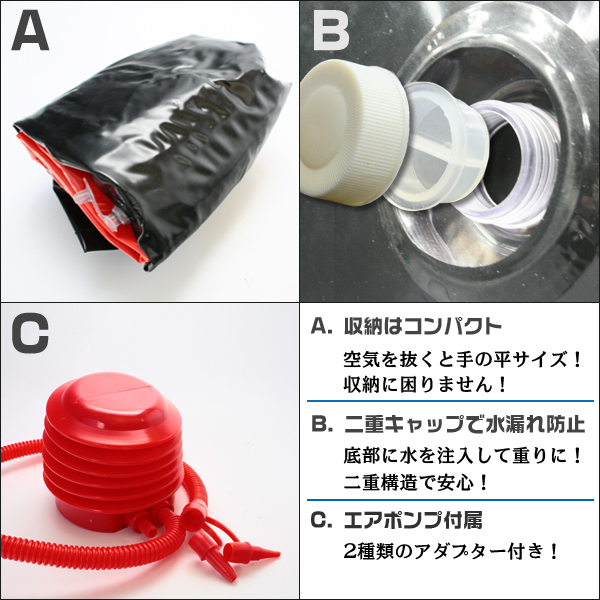 A

B

C

A. 収納はコンパクト
空気を抜くと手の平サイズ！
収納に困りません！

B. 二重キャップで水漏れ防止
底部に水を注入して重りに！
二重構造で安心！

C. エアポンプ付属
2種類のアダプター付き！