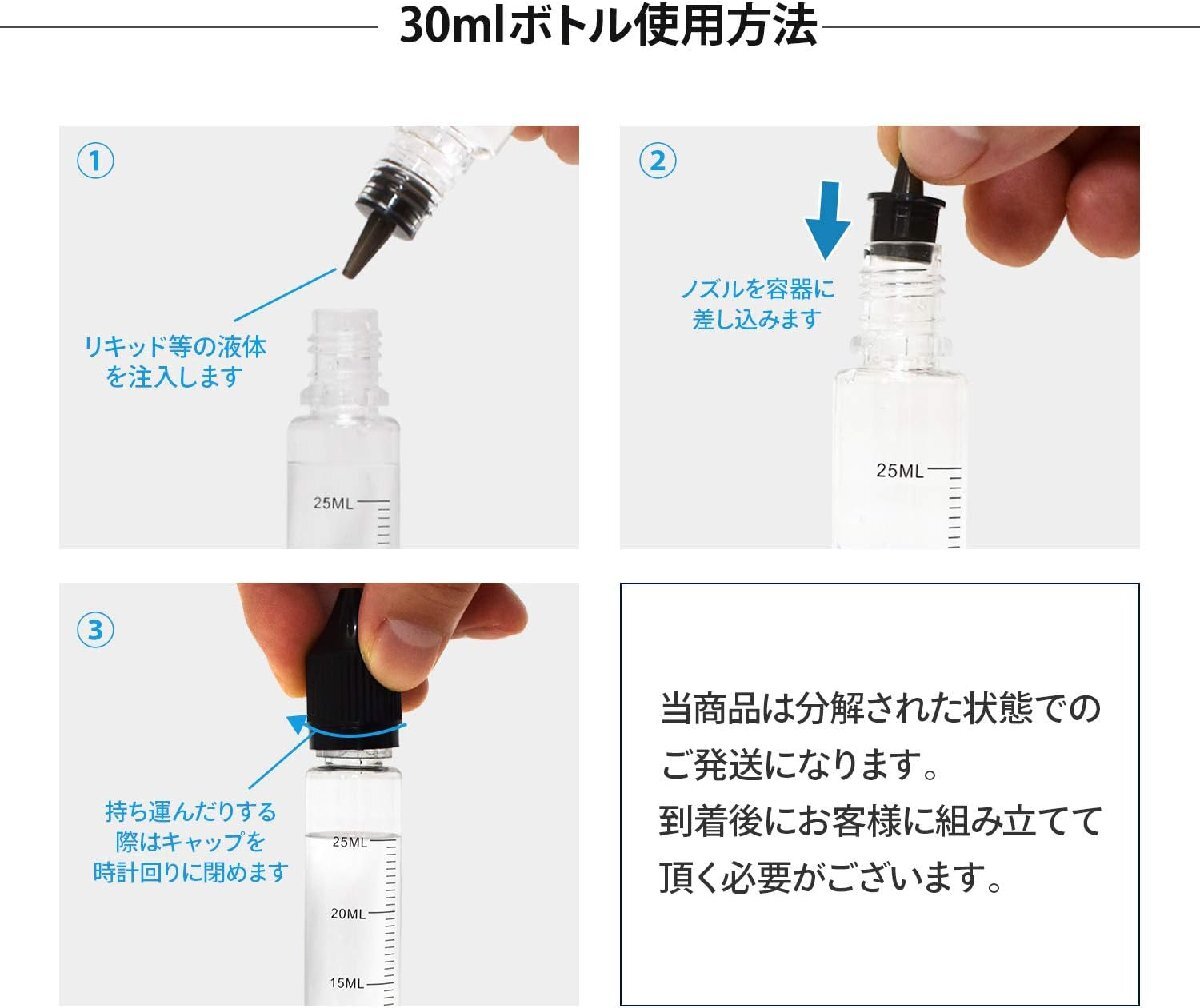 30mlボトル使用方法

①

リキッド等の液体を注入します

25ML

②

ノズルを容器に差し込みます

25ML

③

持ち運んだりする際はキャップを時計回りに閉めます

25ML

20ML

15ML

当商品は分解された状態でのご発送になります。
到着後にお客様に組み立てて頂く必要がございます。