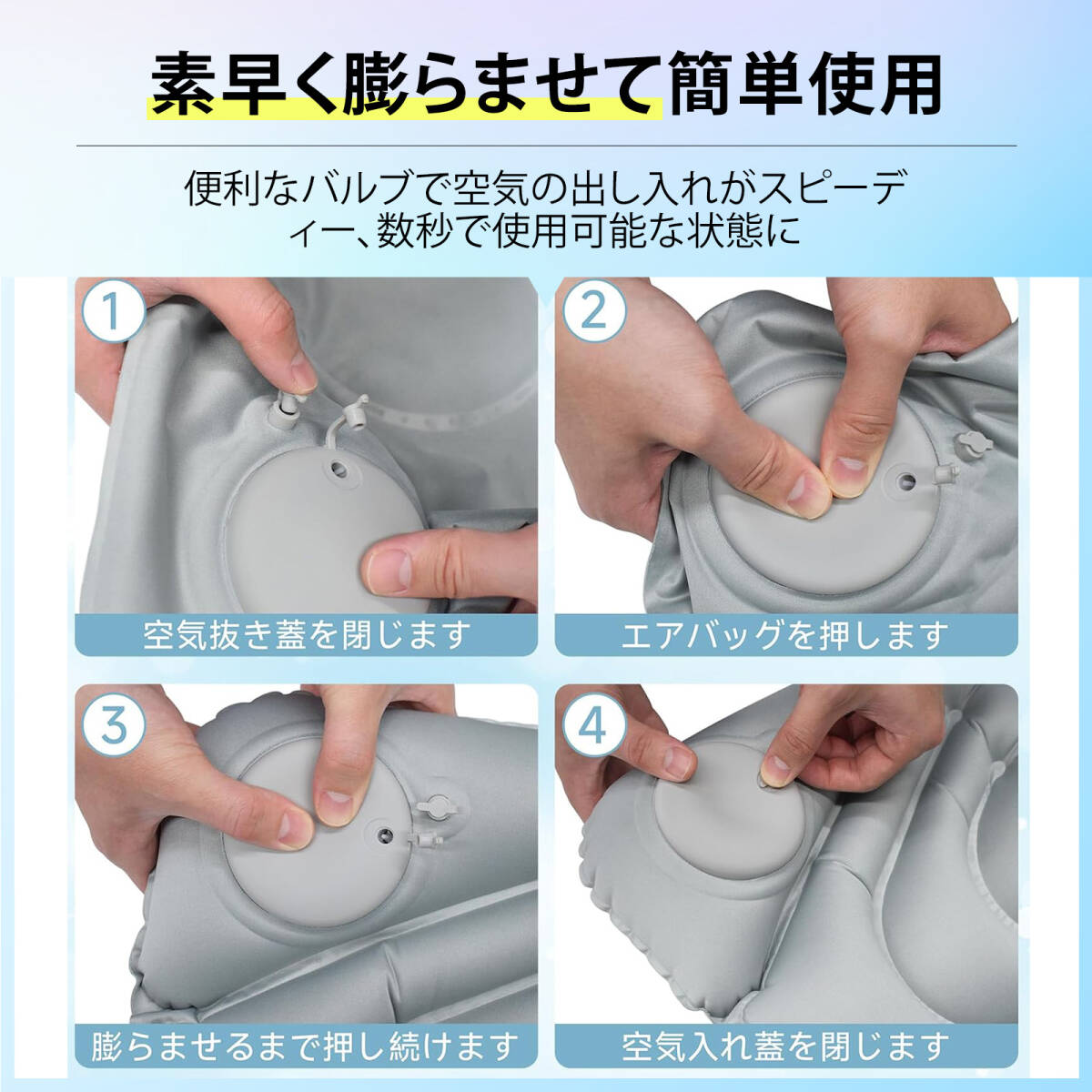 素早く膨らませて簡単使用

便利なバルブで空気の出し入れがスピーディー、数秒で使用可能な状態に

1
空気抜き蓋を閉じます

2
エアバッグを押します

3
膨らませるまで押し続けます

4
空気入れ蓋を閉じます