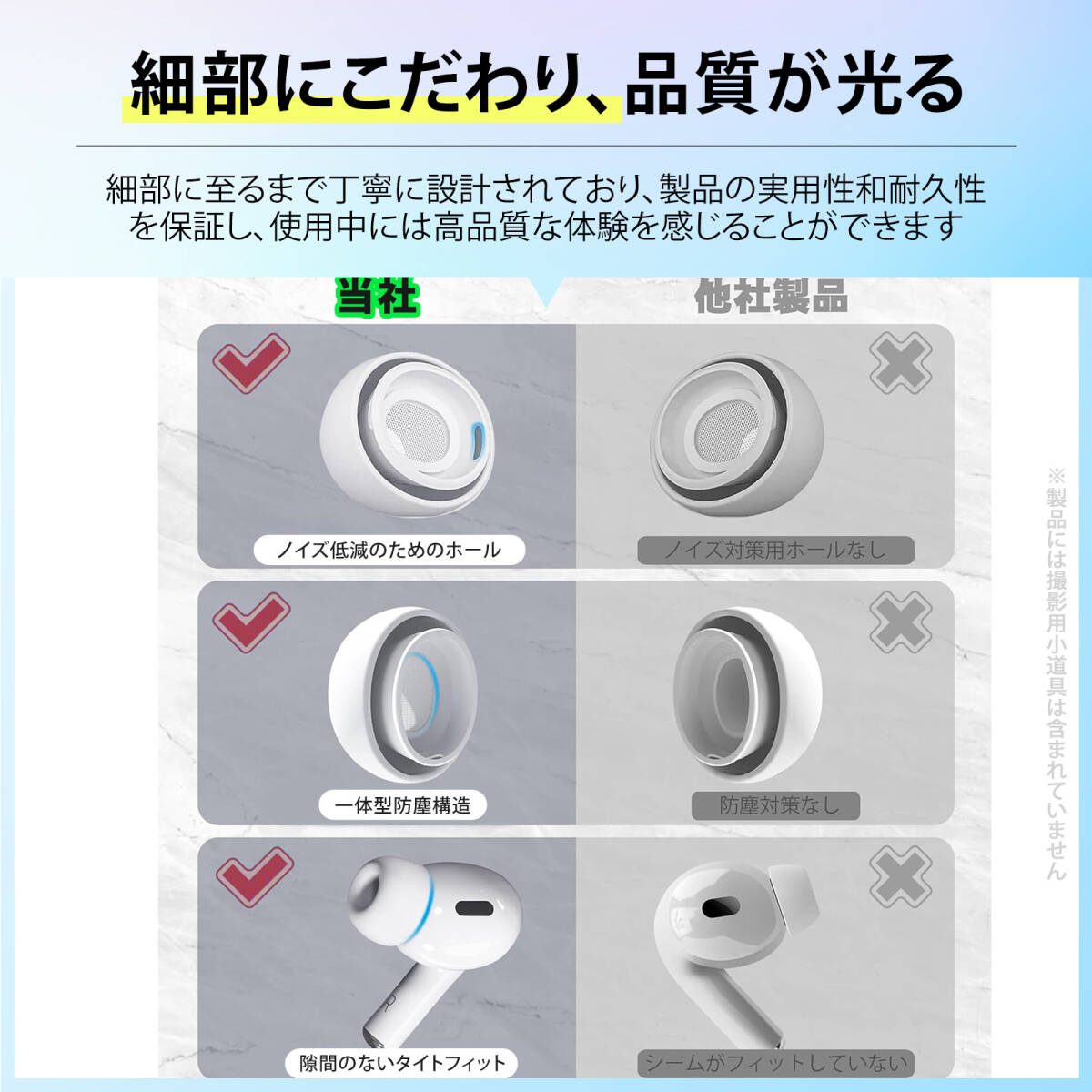 細部にこだわり、品質が光る

細部に至るまで丁寧に設計されており、製品の実用性和耐久性を保証し、使用中には高品質な体験を感じることができます

当社

他社製品

ノイズ低減のためのホール

ノイズ対策用ホールなし

一体型防塵構造

防塵対策なし

隙間のないタイトフィット

シームがフィットしていない

※製品には撮影用小道具は含まれていません