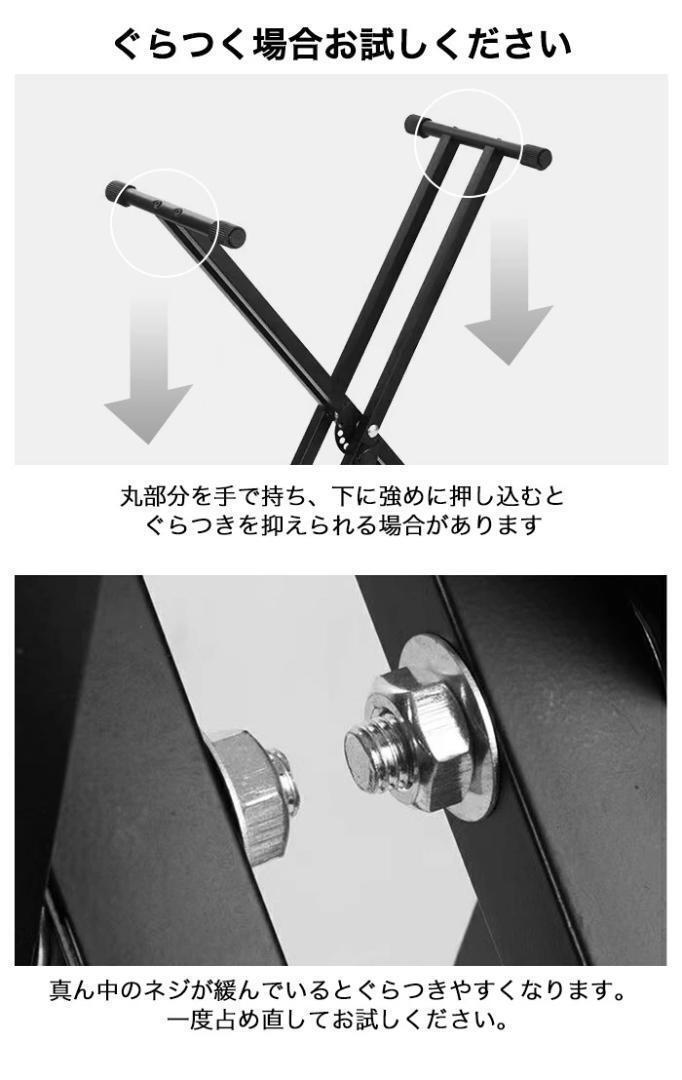 ぐらつく場合お試しください

丸部分を手で持ち、下に強めに押し込むとぐらつきを抑えられる場合があります

真ん中のネジが緩んでいるとぐらつきやすくなります。一度占め直してお試しください。