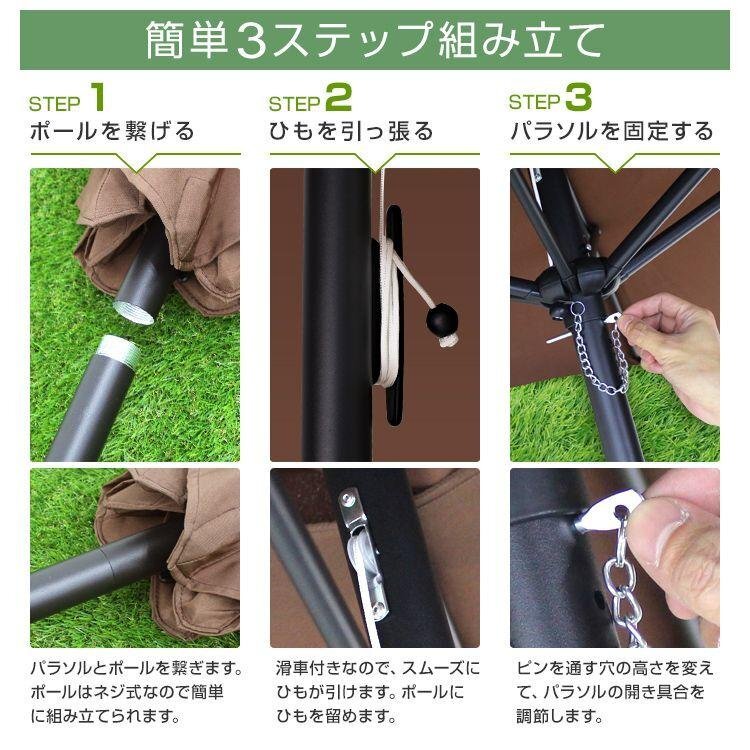 簡単3ステップ組み立て

STEP 1
ポールを繋げる

パラソルとポールを繋ぎます。ポールはネジ式なので簡単に組み立てられます。

STEP 2
ひもを引っ張る

滑車付きなので、スムーズにひもが引けます。ポールにひもを留めます。

STEP 3
パラソルを固定する

ピンを通す穴の高さを変えて、パラソルの開き具合を調節します。