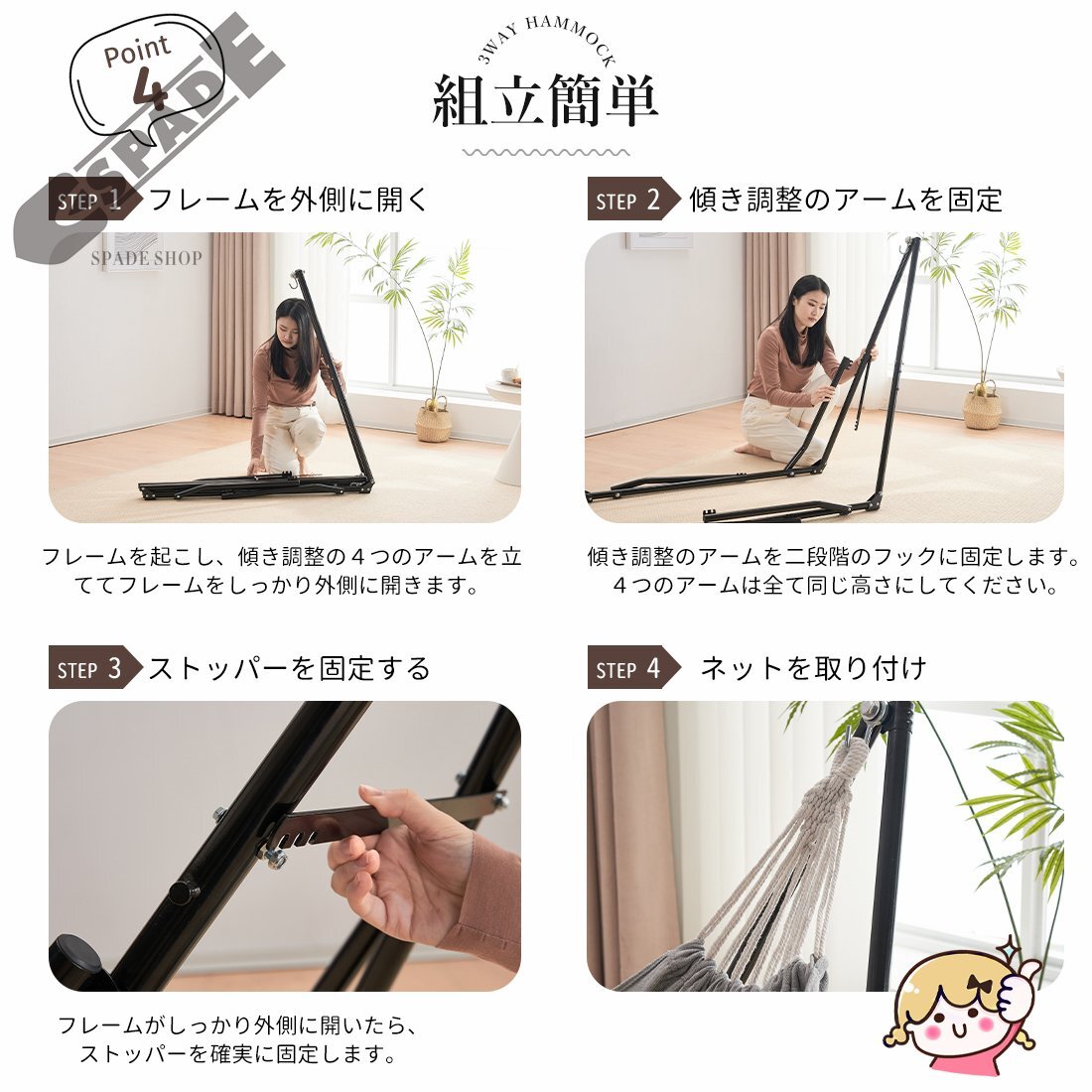 Point 4

SPADE

3WAY HAMMOCK
組立簡単

STEP 1 フレームを外側に開く

SPADE SHOP

フレームを起こし、傾き調整の４つのアームを立ててフレームをしっかり外側に開きます。

STEP 2 傾き調整のアームを固定

傾き調整のアームを二段階のフックに固定します。４つのアームは全て同じ高さにしてください。

STEP 3 ストッパーを固定する

フレームがしっかり外側に開いたら、ストッパーを確実に固定します。

STEP 4 ネットを取り付け