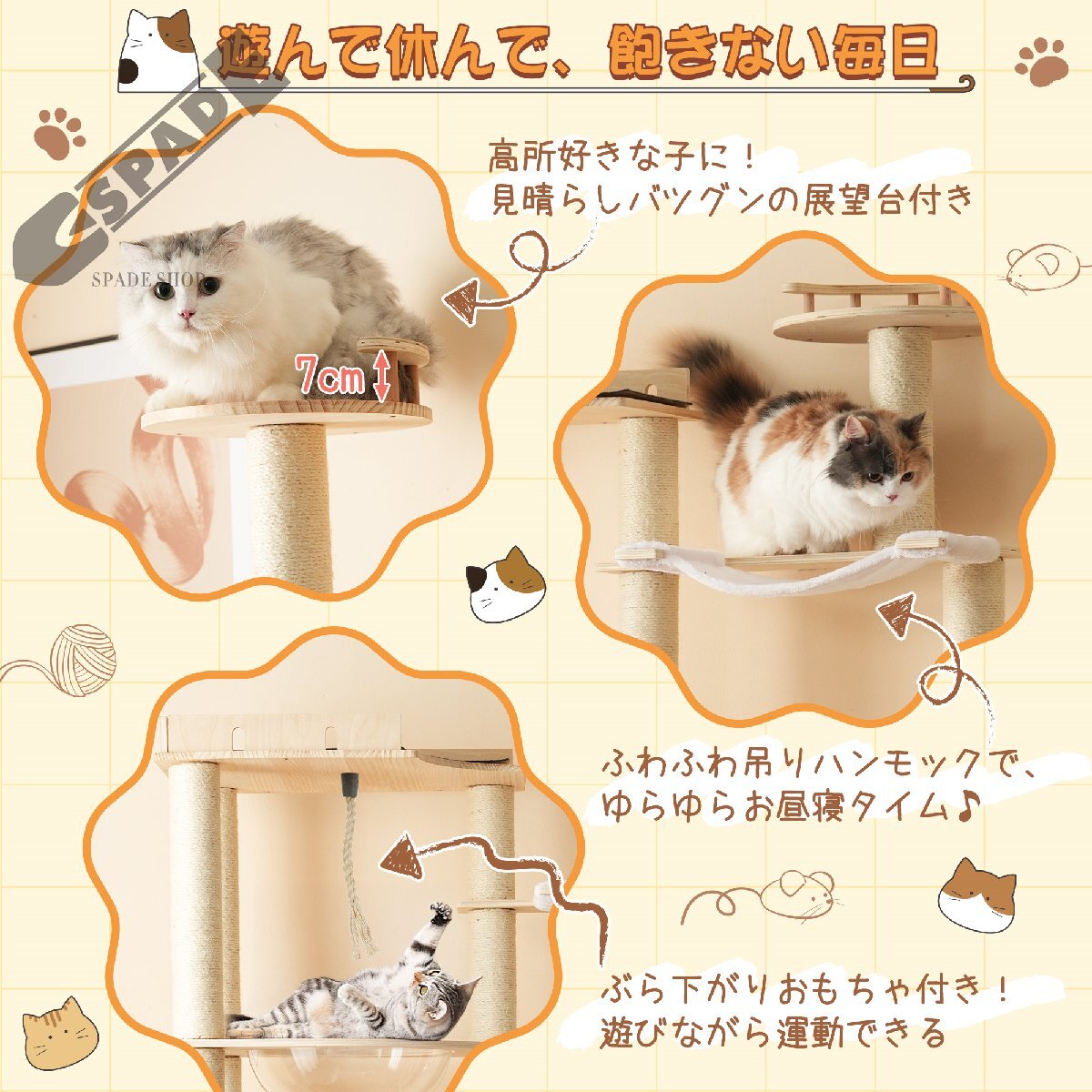 遊んで休んで、飽きない毎日

SPADE

SPADE SHOP

高所好きな子に！
見晴らしバツグンの展望台付き

7cm

ふわふわ吊りハンモックで、
ゆらゆらお昼寝タイム♪

ぶら下がりおもちゃ付き！
遊びながら運動できる