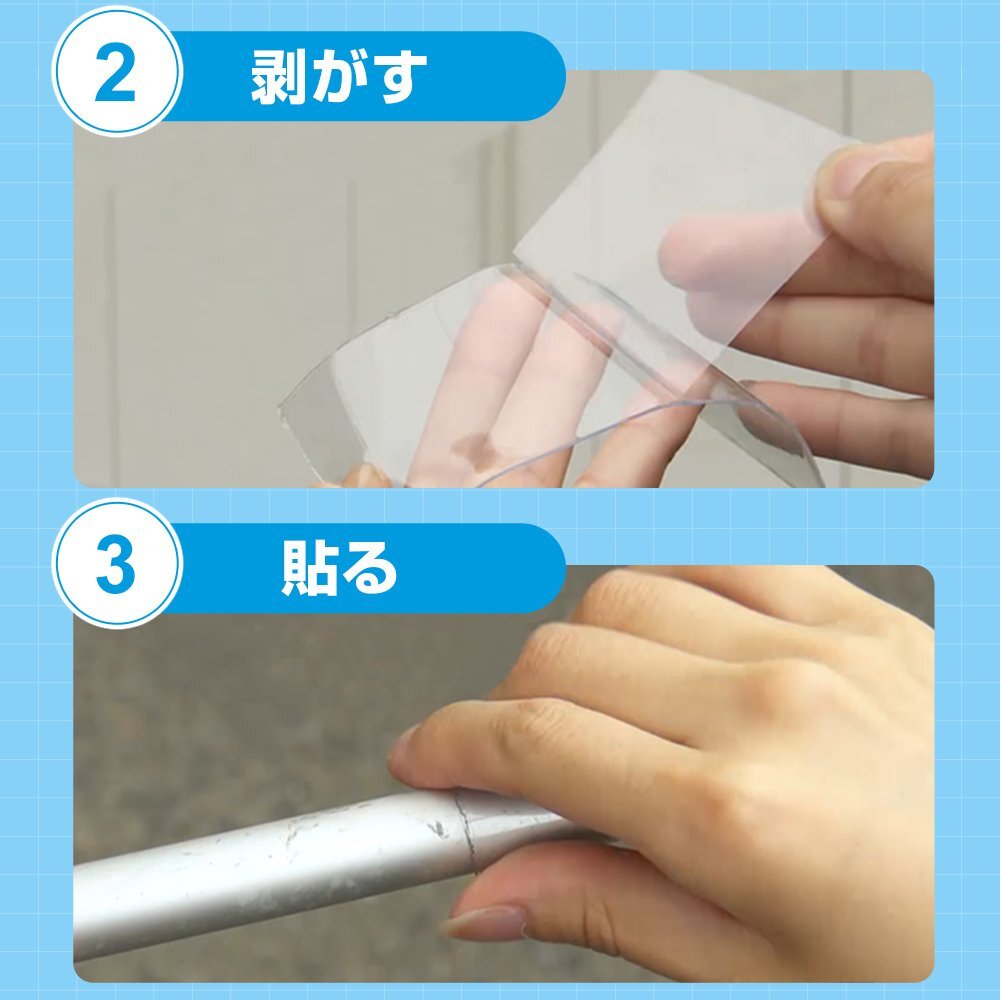 2 剥がす

3 貼る