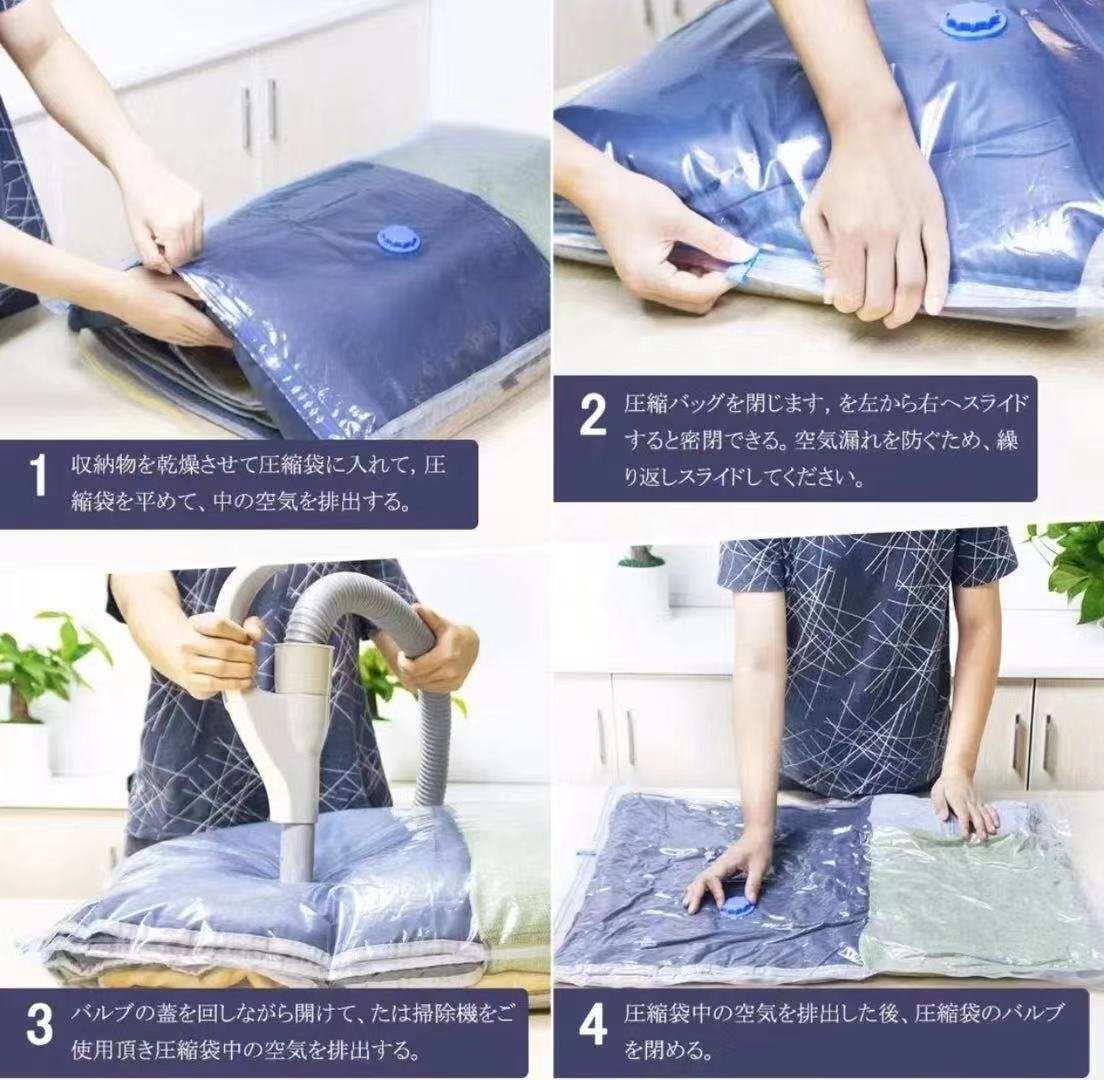 1 収納物を乾燥させて圧縮袋に入れて, 圧縮袋を平めて、中の空気を排出する。

2 圧縮バッグを閉じます, を左から右へスライドすると密閉できる。空気漏れを防ぐため、繰り返しスライドしてください。

3 バルブの蓋を回しながら開けて、たは掃除機をご使用頂き圧縮袋中の空気を排出する。

4 圧縮袋中の空気を排出した後、圧縮袋のバルブを閉める。