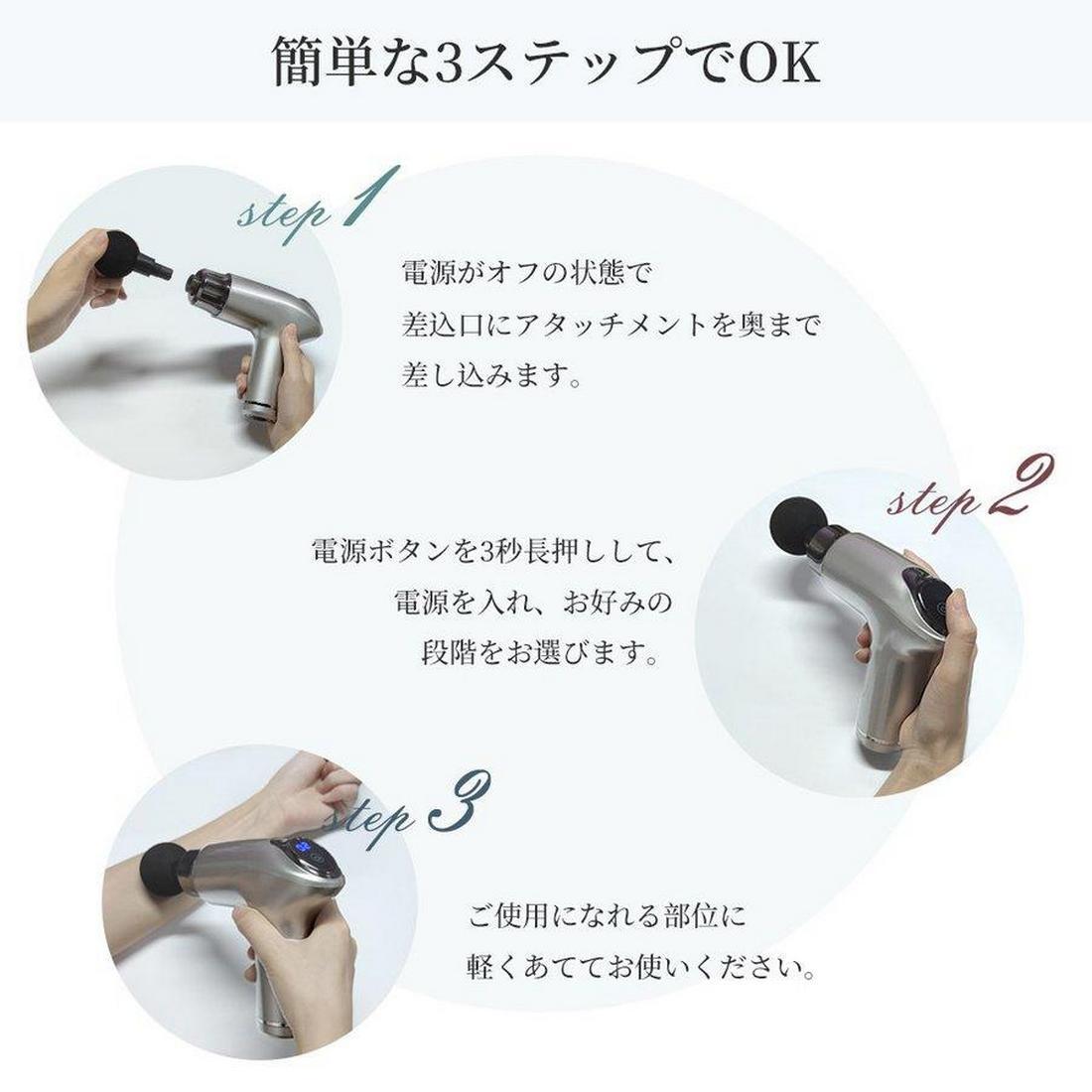 簡単な3ステップでOK

step 1

電源がオフの状態で
差込口にアタッチメントを奥まで
差し込みます。

step 2

電源ボタンを3秒長押しして、
電源を入れ、お好みの
段階をお選びます。

step 3

ご使用になれる部位に
軽くあててお使いください。