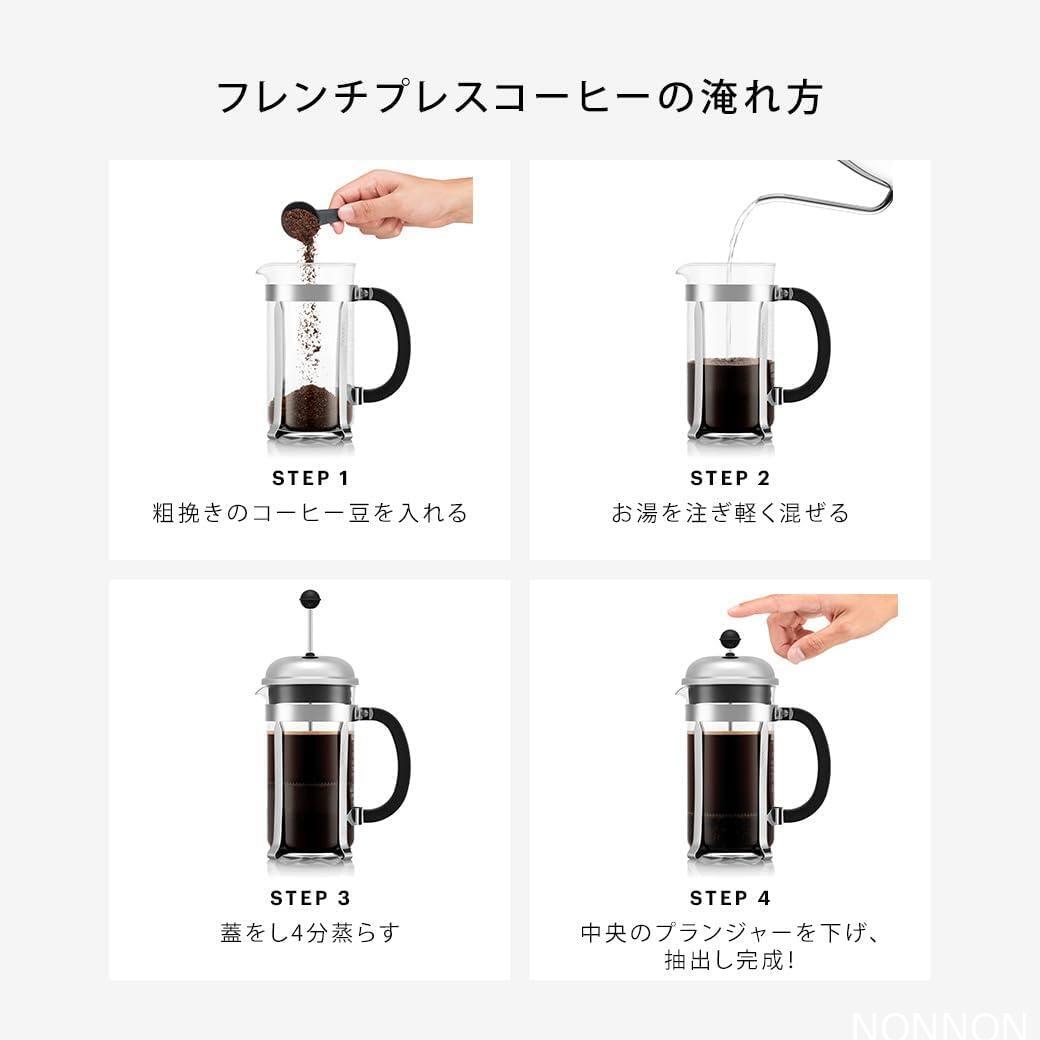 フレンチプレスコーヒーの淹れ方

STEP 1
粗挽きのコーヒー豆を入れる

STEP 2
お湯を注ぎ軽く混ぜる

STEP 3
蓋をし4分蒸らす

STEP 4
中央のプランジャーを下げ、抽出し完成!

NONNON