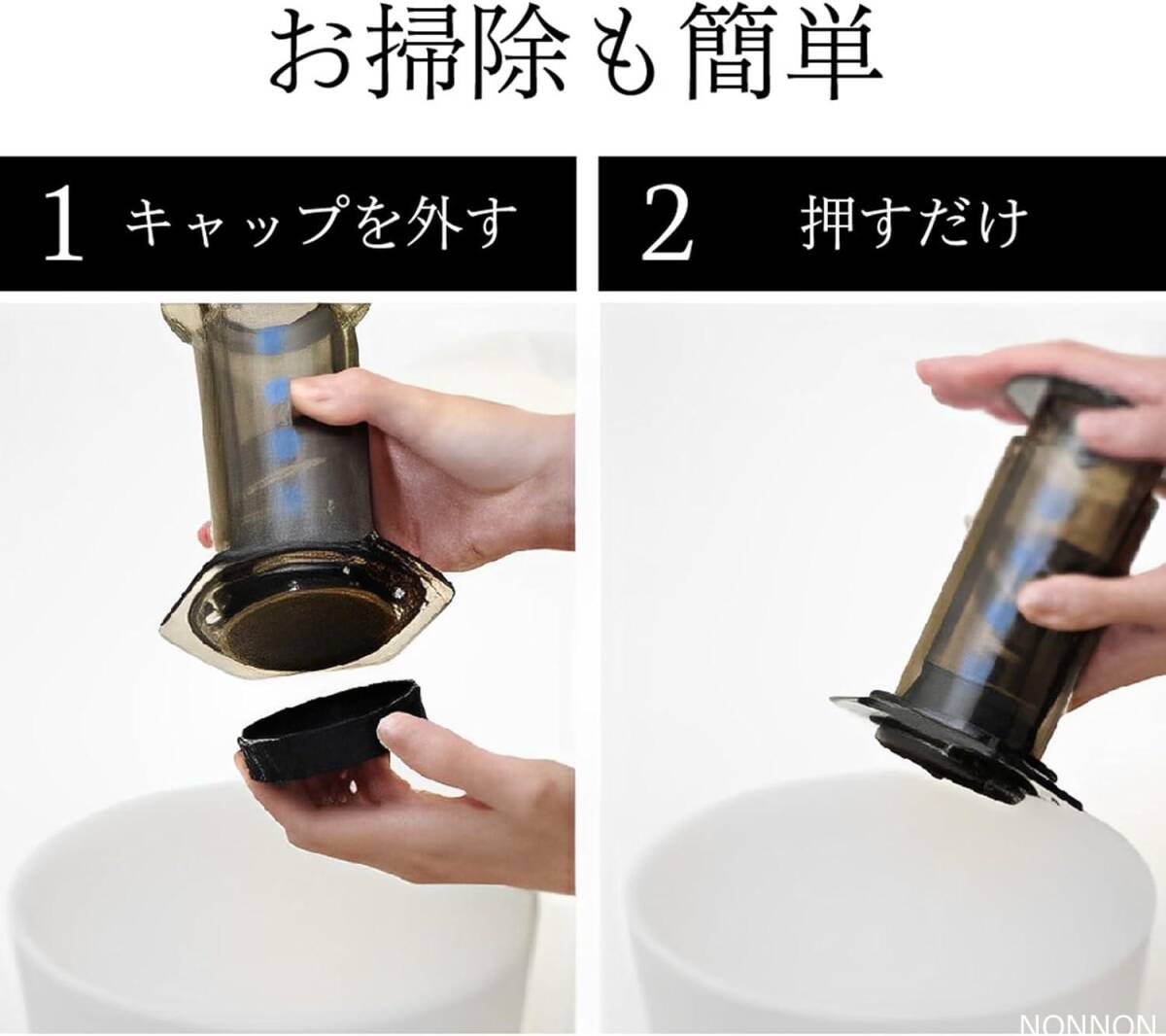 お掃除も簡単

1 キャップを外す

2 押すだけ

NONNON