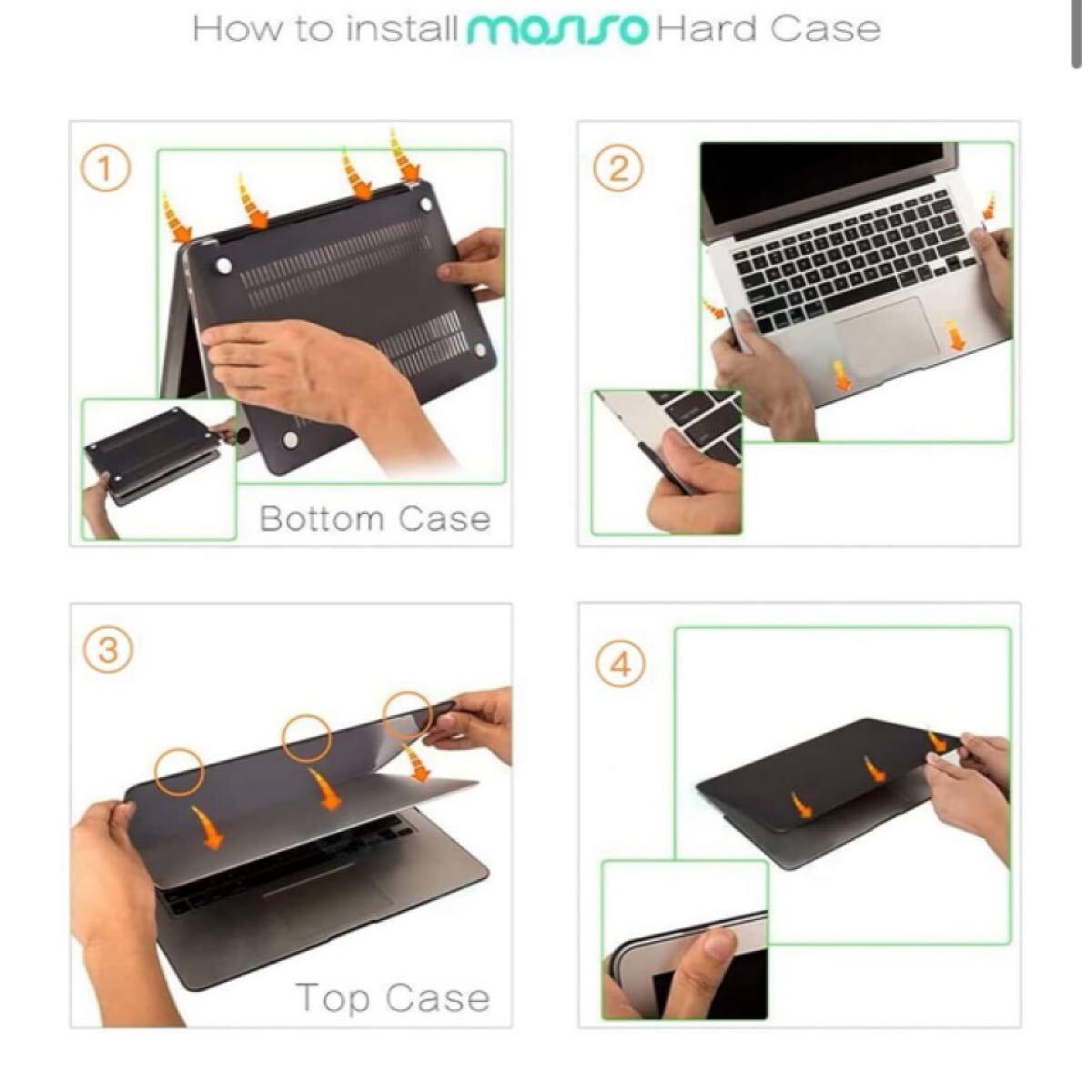 How to install mosiso Hard Case

①

Bottom Case

②

③

Top Case

④