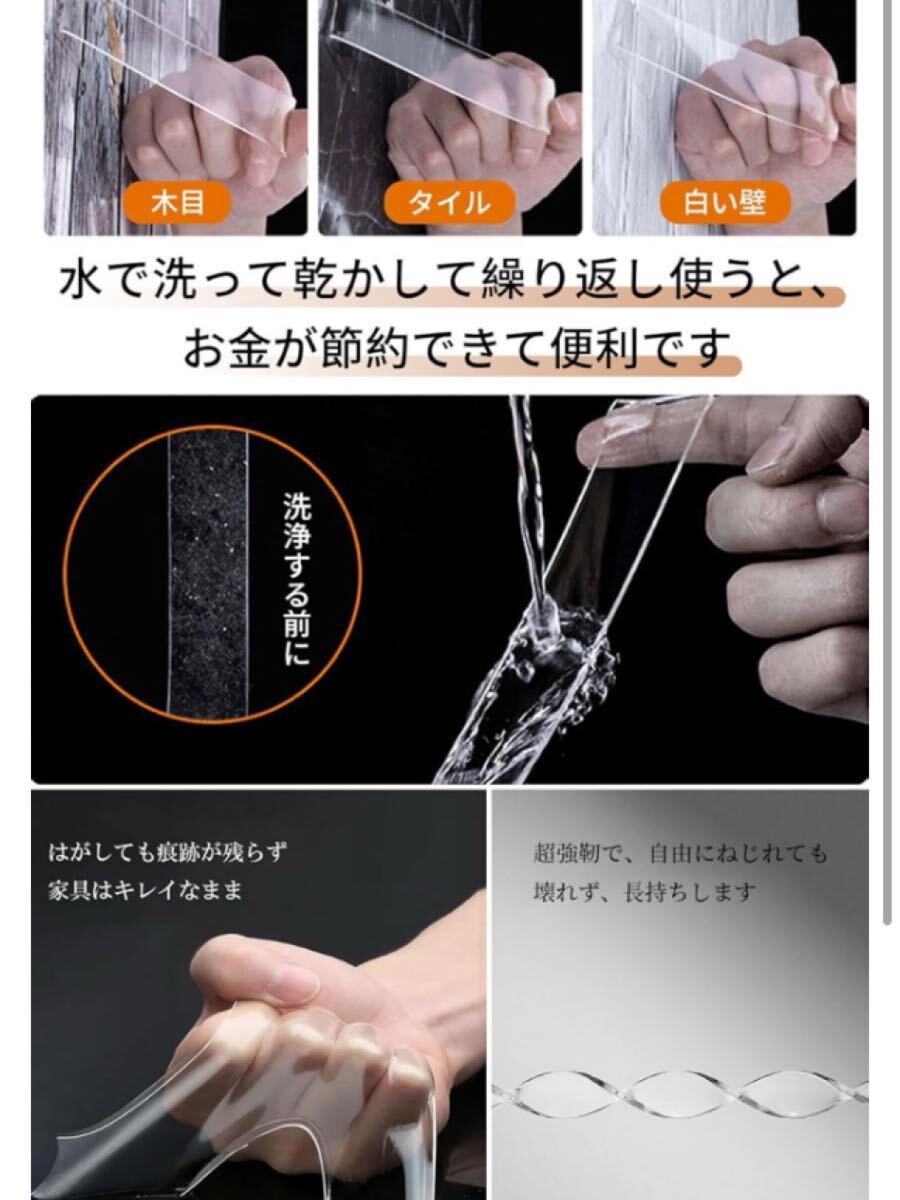 木目

タイル

白い壁

水で洗って乾かして繰り返し使うと、
お金が節約できて便利です

洗浄する前に

はがしても痕跡が残らず
家具はキレイなまま

超強靭で、自由にねじれても
壊れず、長持ちします