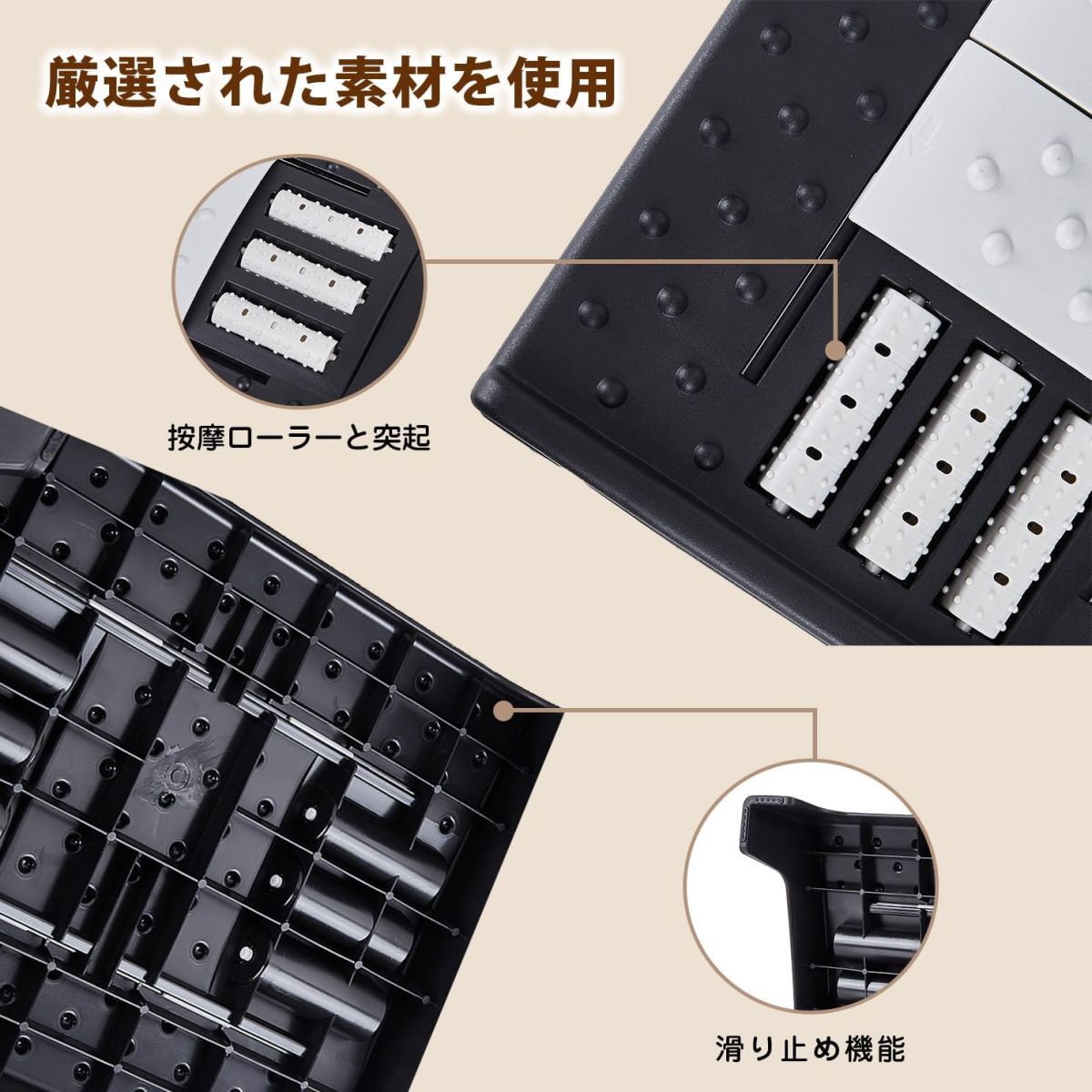 厳選された素材を使用

按摩ローラーと突起

滑り止め機能