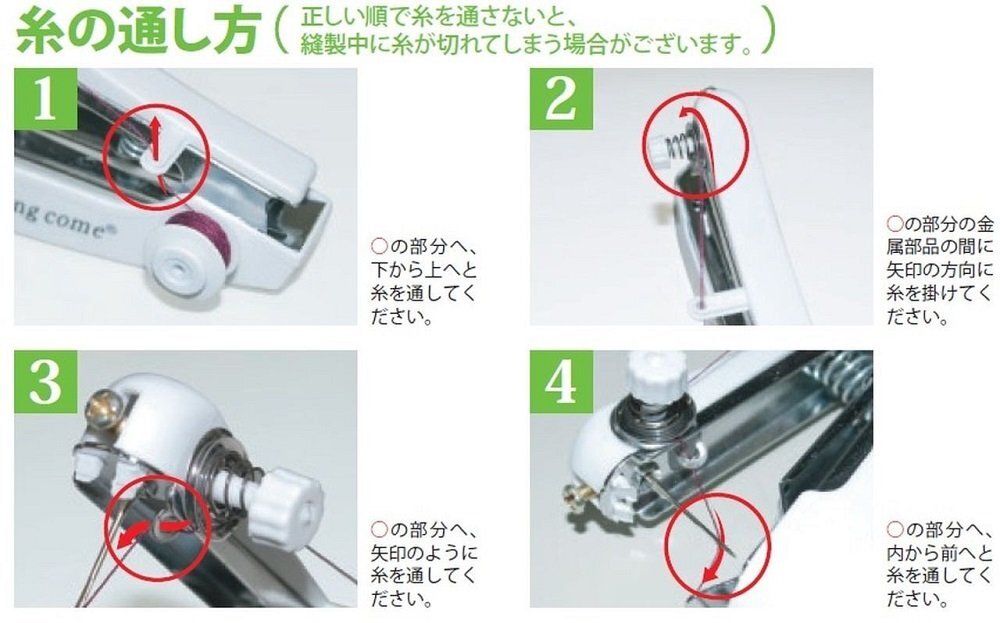 糸の通し方（正しい順で糸を通さないと、縫製中に糸が切れてしまう場合がございます。）

1

ng come®

○の部分へ、下から上へと糸を通してください。

2

○の部分の金属部品の間に矢印の方向に糸を掛けてください。

3

○の部分へ、矢印のように糸を通してください。

4

○の部分へ、内から前へと糸を通してください。