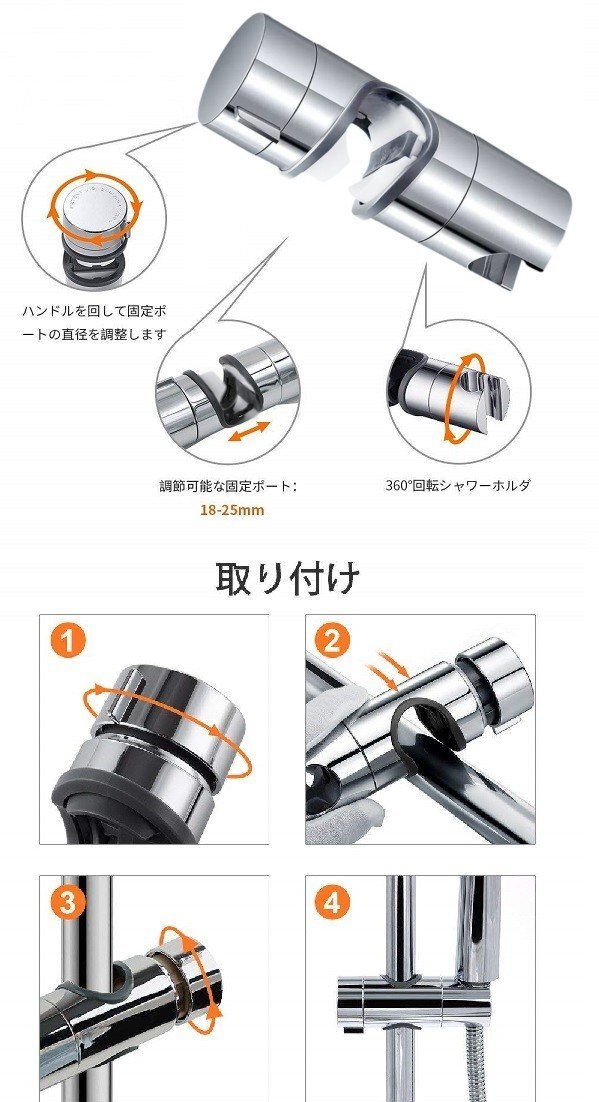 ハンドルを回して固定ポートの直径を調整します

調節可能な固定ポート：
18-25mm

360°回転シャワーホルダ

取り付け

1

2

3

4