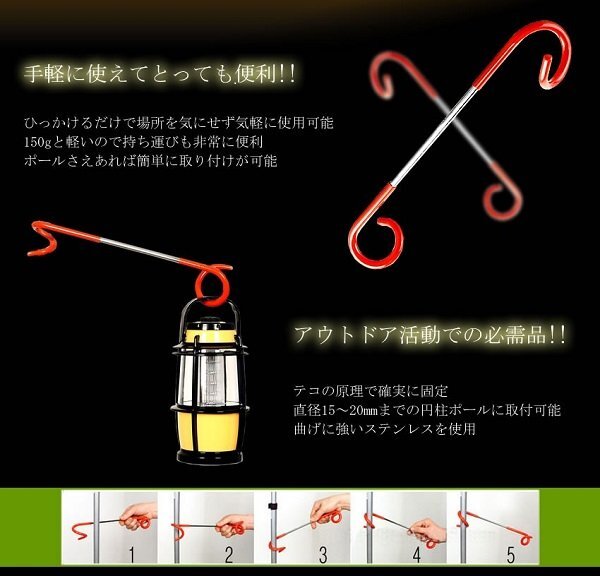 手軽に使えてとっても便利!!

ひっかけるだけで場所を気にせず気軽に使用可能
150gと軽いので持ち運びも非常に便利
ポールさえあれば簡単に取り付けが可能

アウトドア活動での必需品!!

テコの原理で確実に固定
直径15～20㎜までの円柱ポールに取付可能
曲げに強いステンレスを使用

1

2

3

4

5