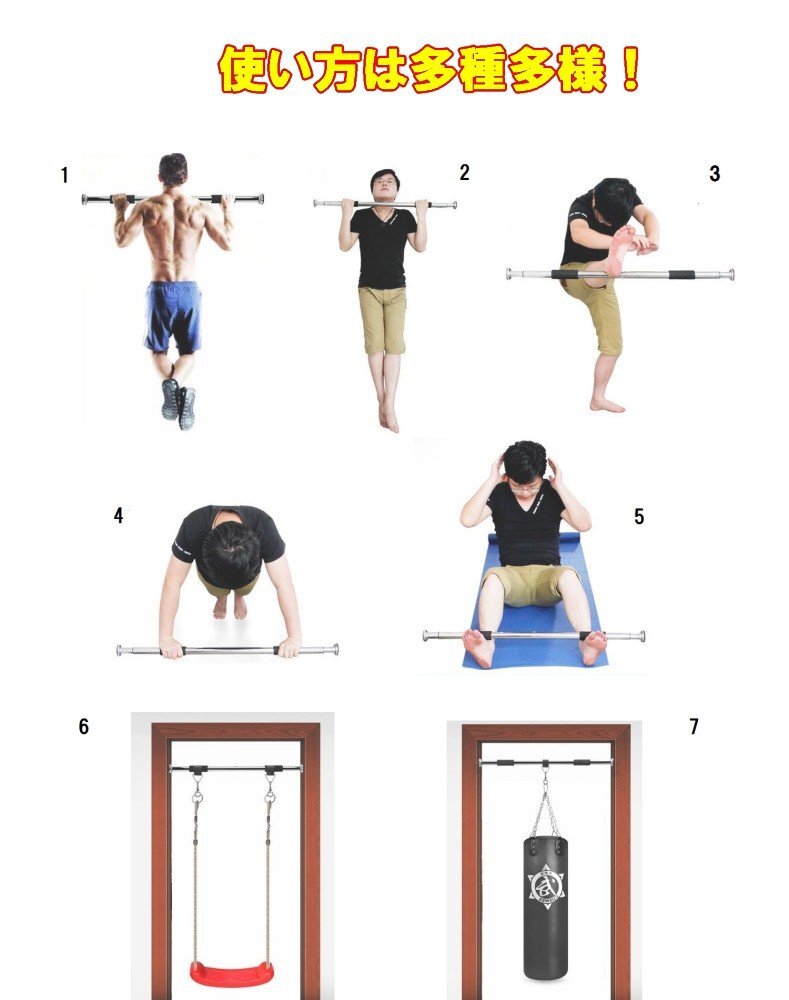 使い方は多種多様！

1

2

3

4

5

6

7