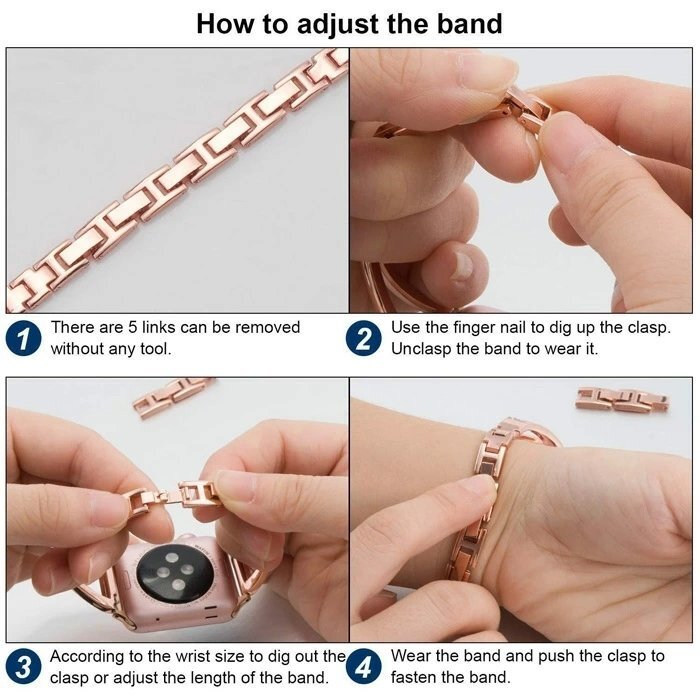 How to adjust the band

1 There are 5 links can be removed without any tool.

2 Use the finger nail to dig up the clasp. Unclasp the band to wear it.

3 According to the wrist size to dig out the clasp or adjust the length of the band.

4 Wear the band and push the clasp to fasten the band.