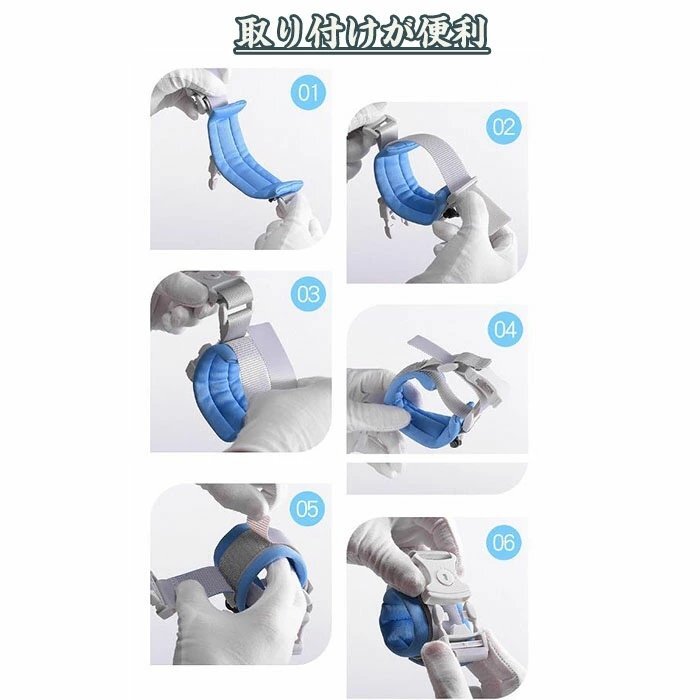 取り付けが便利

01

02

03

04

05

06