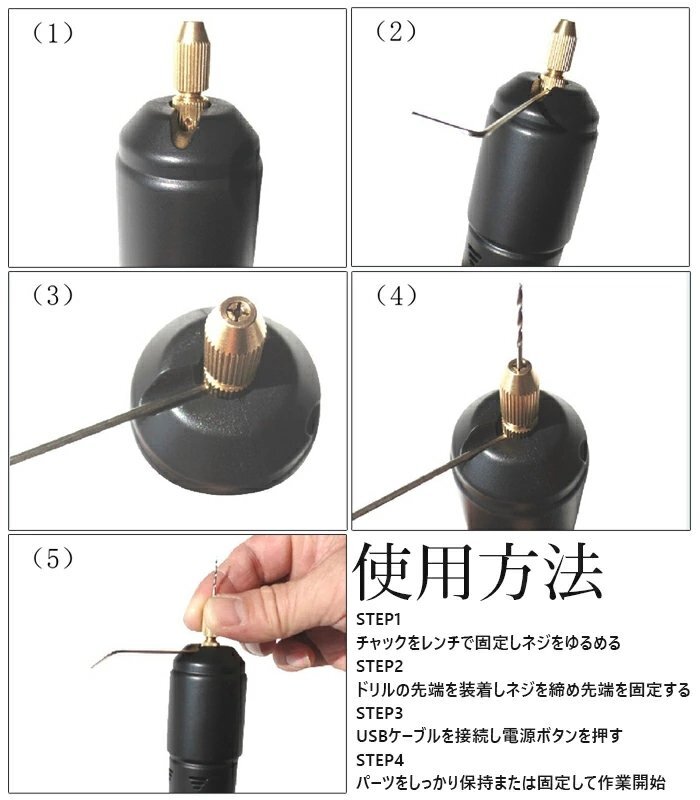 （1）

（2）

（3）

（4）

（5）

使用方法

STEP1
チャックをレンチで固定しネジをゆるめる

STEP2
ドリルの先端を装着しネジを締め先端を固定する

STEP3
USBケーブルを接続し電源ボタンを押す

STEP4
パーツをしっかり保持または固定して作業開始